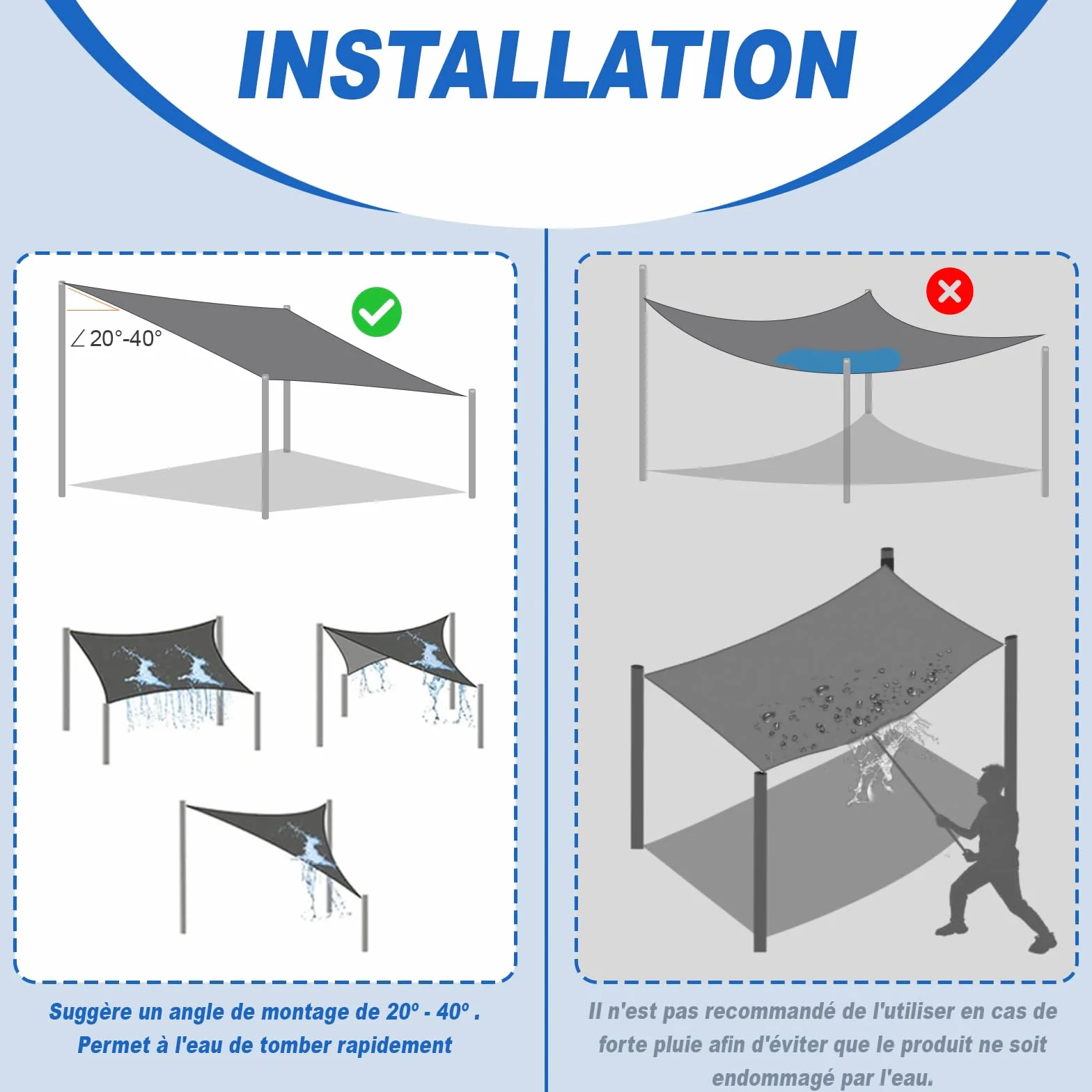 INSTALLATION

∠20°-40°

Suggère un angle de montage de 20º - 40º . Permet à l'eau de tomber rapidement

Il n'est pas recommandé de l'utiliser en cas de forte pluie afin d'éviter que le produit ne soit endommagé par l'eau.