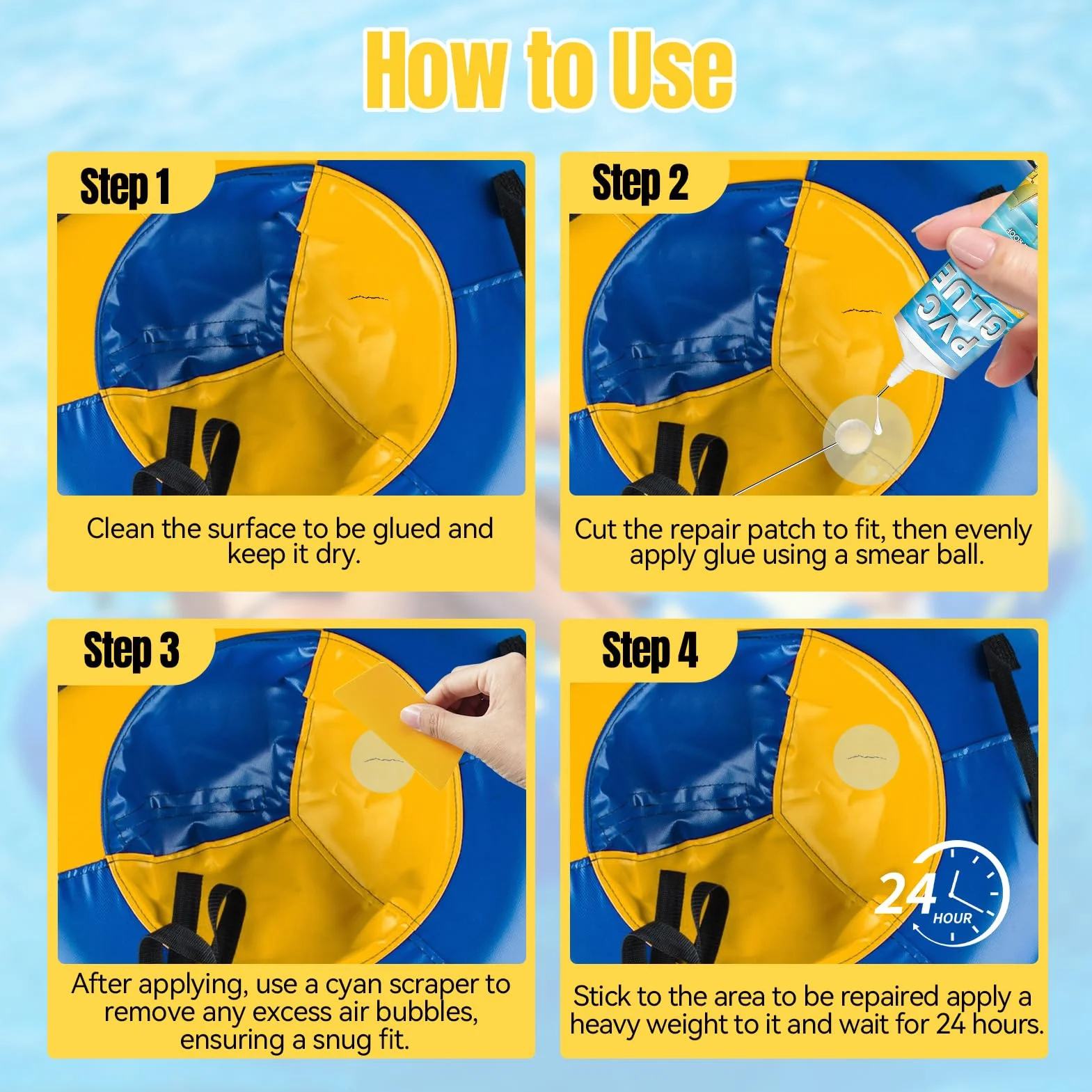 How to Use

Step 1

Clean the surface to be glued and keep it dry.

Step 2

PVC GLUE

Cut the repair patch to fit, then evenly apply glue using a smear ball.

Step 3

After applying, use a cyan scraper to remove any excess air bubbles, ensuring a snug fit.

Step 4

24 HOUR

Stick to the area to be repaired apply a heavy weight to it and wait for 24 hours.