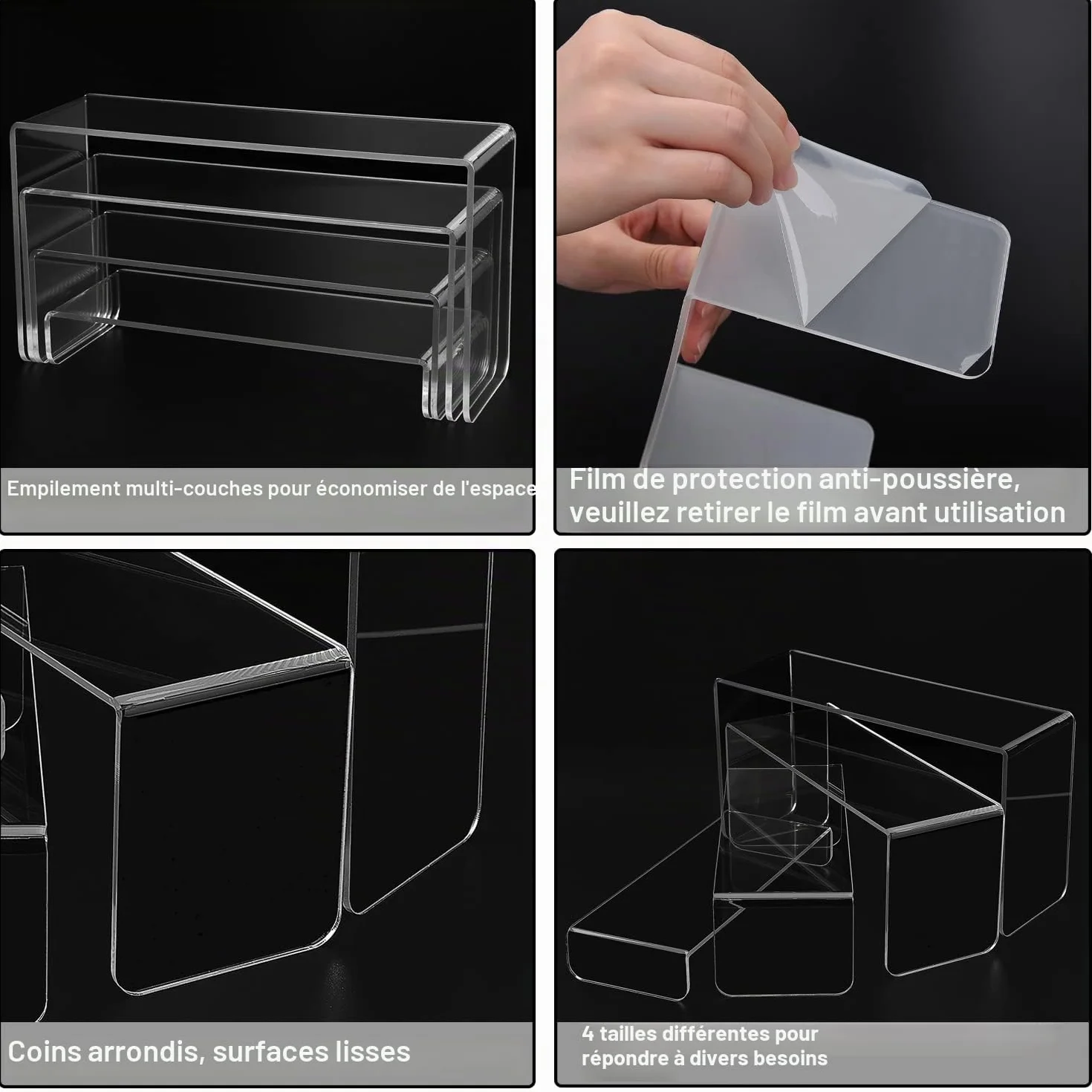 Empilement multi-couches pour économiser de l'espace

Film de protection anti-poussière, veuillez retirer le film avant utilisation

Coins arrondis, surfaces lisses

4 tailles différentes pour répondre à divers besoins