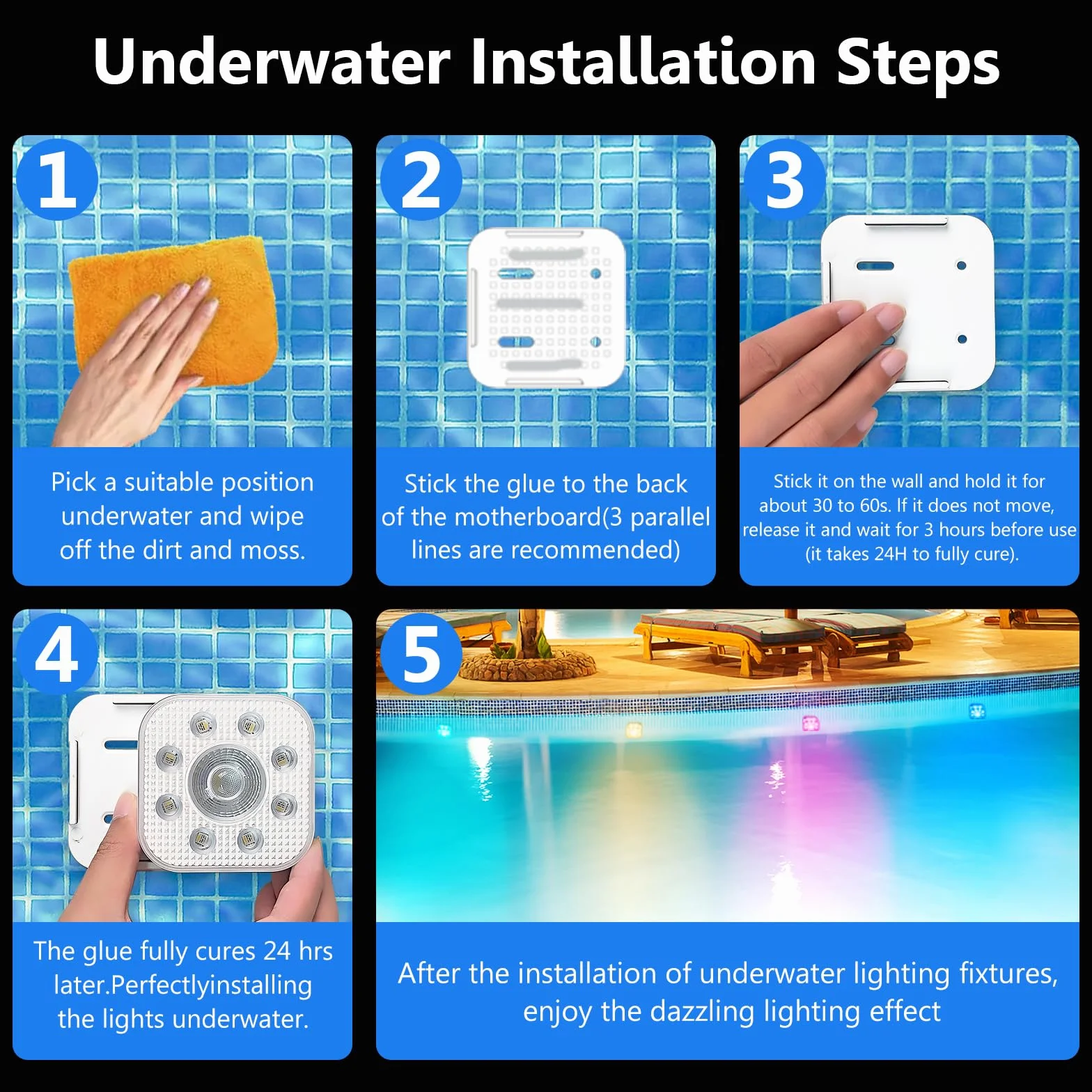 Underwater Installation Steps

1

Pick a suitable position underwater and wipe off the dirt and moss.

2

Stick the glue to the back of the motherboard(3 parallel lines are recommended)

3

Stick it on the wall and hold it for about 30 to 60s. If it does not move, release it and wait for 3 hours before use (it takes 24H to fully cure).

4

The glue fully cures 24 hrs later.Perfectlyinstalling the lights underwater.

5

After the installation of underwater lighting fixtures, enjoy the dazzling lighting effect