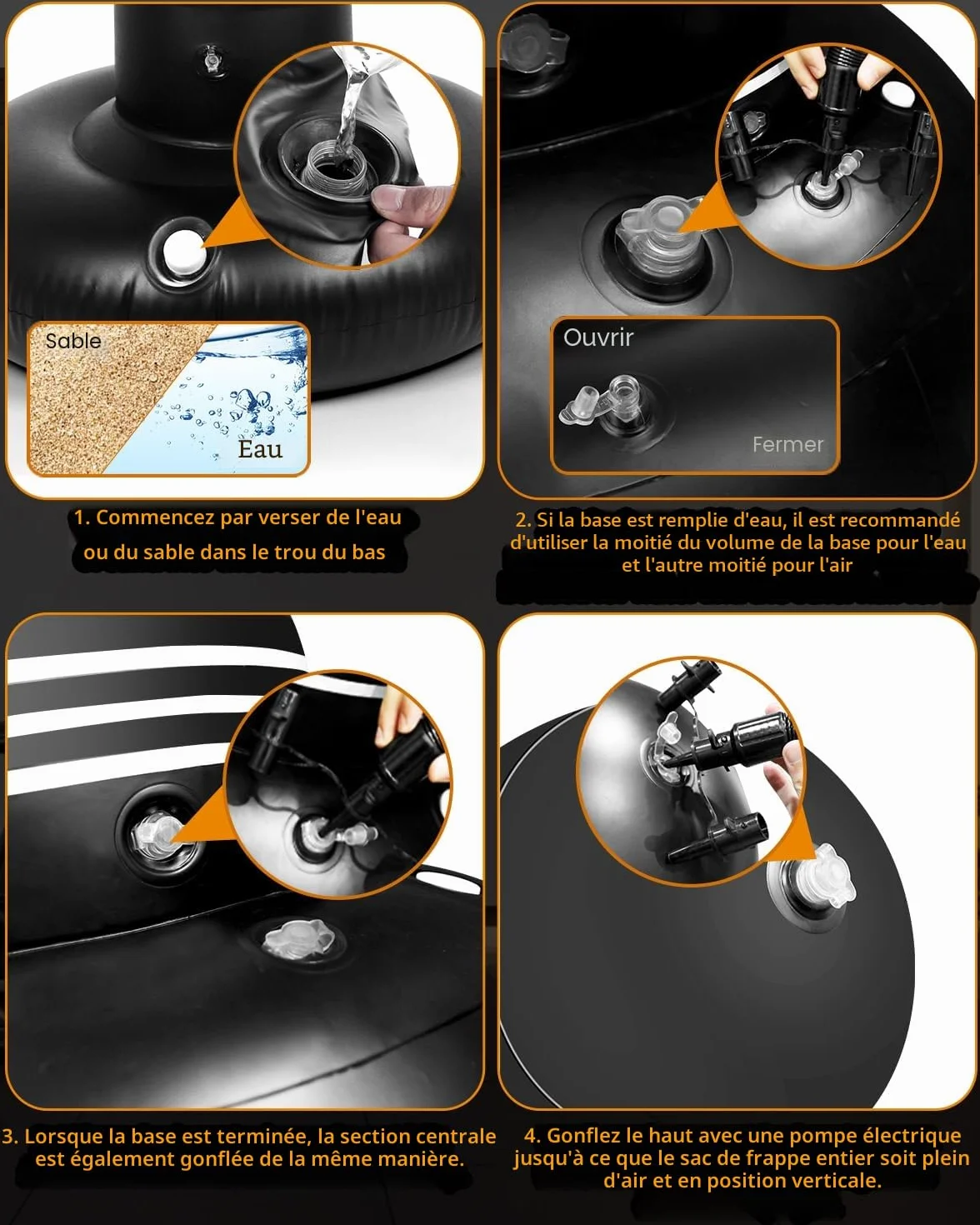 Sable

Eau

1. Commencez par verser de l'eau ou du sable dans le trou du bas

Ouvrir

Fermer

2. Si la base est remplie d'eau, il est recommandé d'utiliser la moitié du volume de la base pour l'eau et l'autre moitié pour l'air

3. Lorsque la base est terminée, la section centrale est également gonflée de la même manière.

4. Gonflez le haut avec une pompe électrique jusqu'à ce que le sac de frappe entier soit plein d'air et en position verticale.