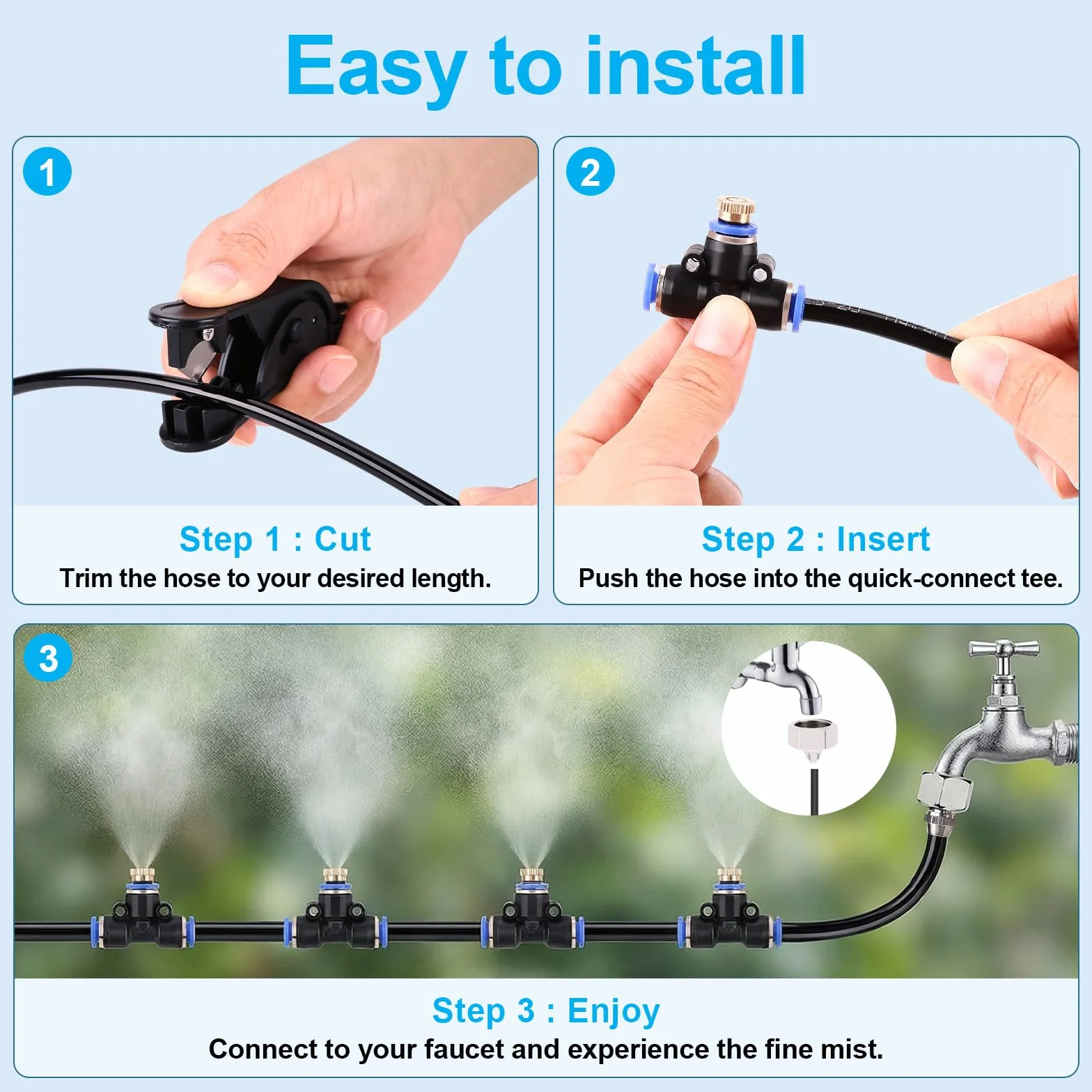 Easy to install

1

Step 1 : Cut
Trim the hose to your desired length.

2

Step 2 : Insert
Push the hose into the quick-connect tee.

3

Step 3 : Enjoy
Connect to your faucet and experience the fine mist.