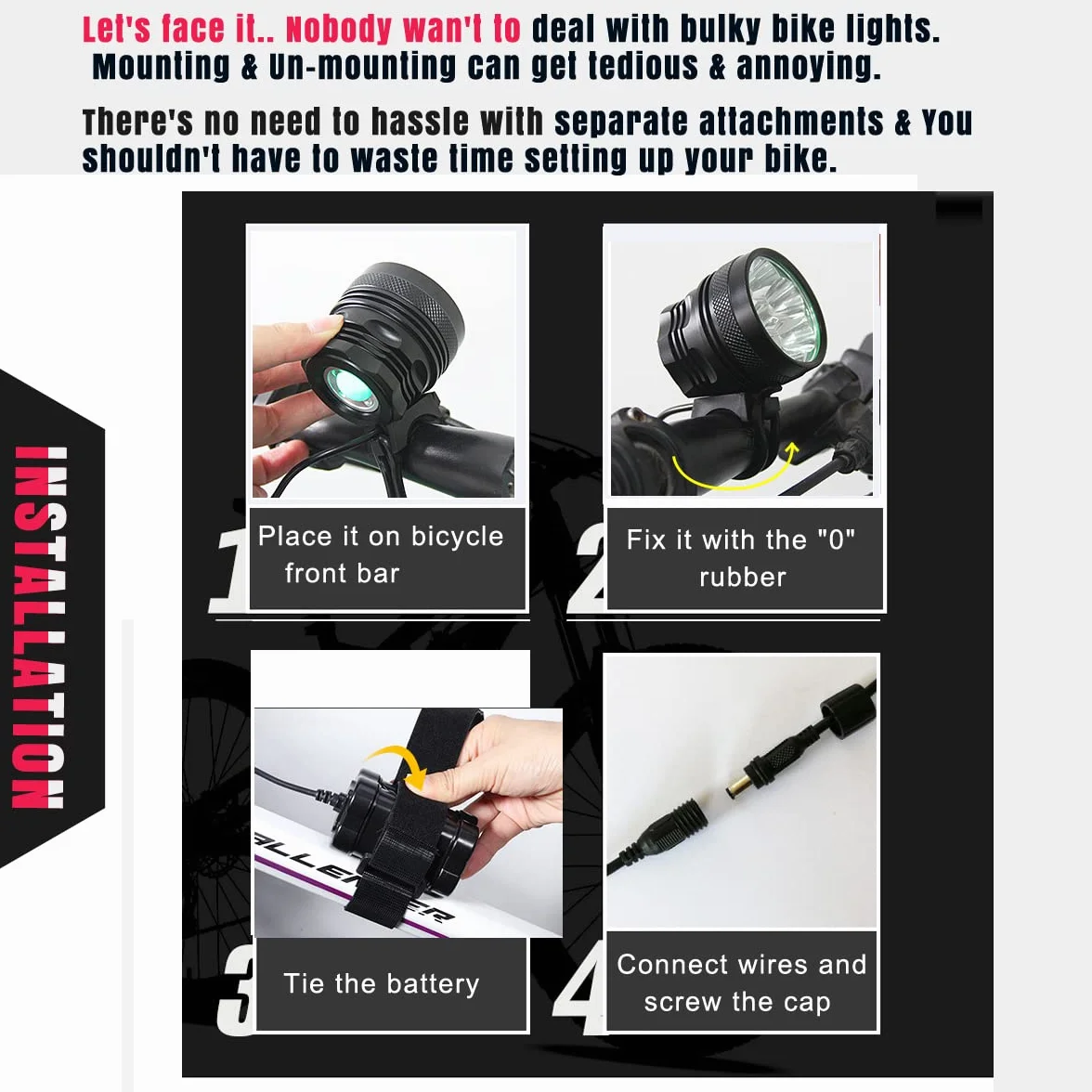 Let's face it.. Nobody wan't to deal with bulky bike lights. Mounting & Un-mounting can get tedious & annoying.

There's no need to hassle with separate attachments & You shouldn't have to waste time setting up your bike.

INSTALLATION

1 Place it on bicycle front bar

2 Fix it with the "0" rubber

3 Tie the battery

4 Connect wires and screw the cap