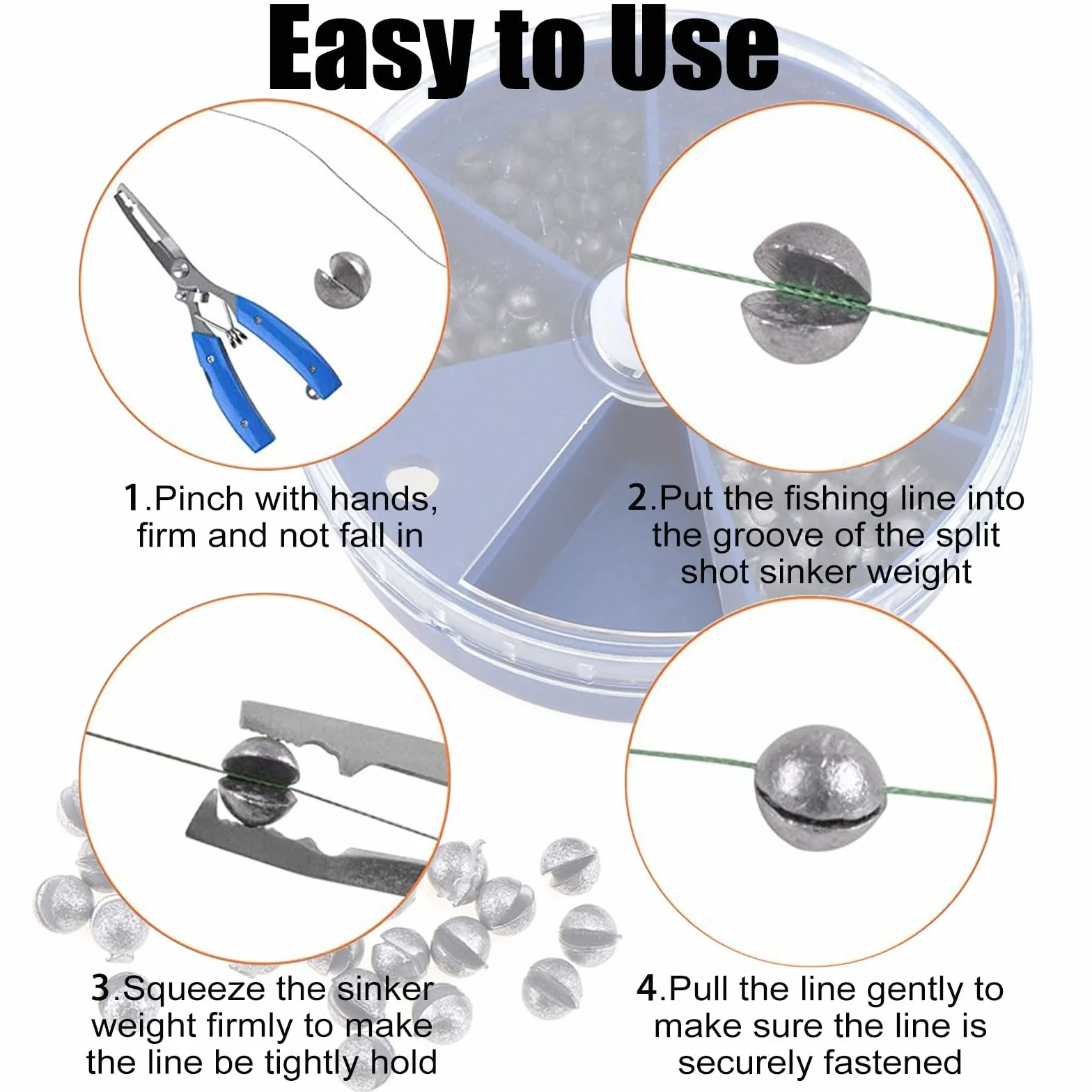 Easy to Use

1.Pinch with hands, firm and not fall in

2.Put the fishing line into the groove of the split shot sinker weight

3.Squeeze the sinker weight firmly to make the line be tightly hold

4.Pull the line gently to make sure the line is securely fastened