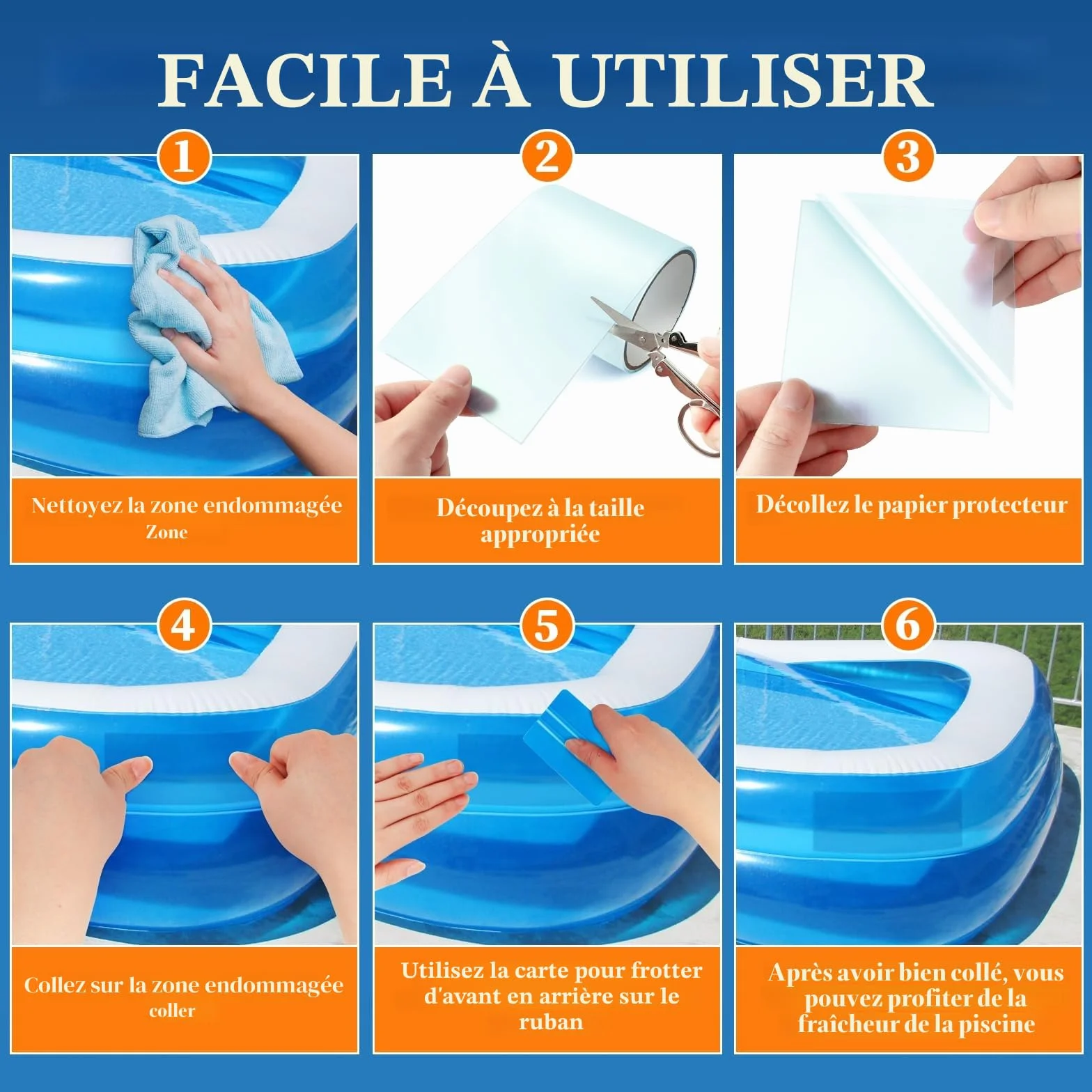 FACILE À UTILISER

1

Nettoyez la zone endommagée
Zone

2

Découpez à la taille appropriée

3

Décollez le papier protecteur

4

Collez sur la zone endommagée
coller

5

Utilisez la carte pour frotter d'avant en arrière sur le ruban

6

Après avoir bien collé, vous pouvez profiter de la fraîcheur de la piscine