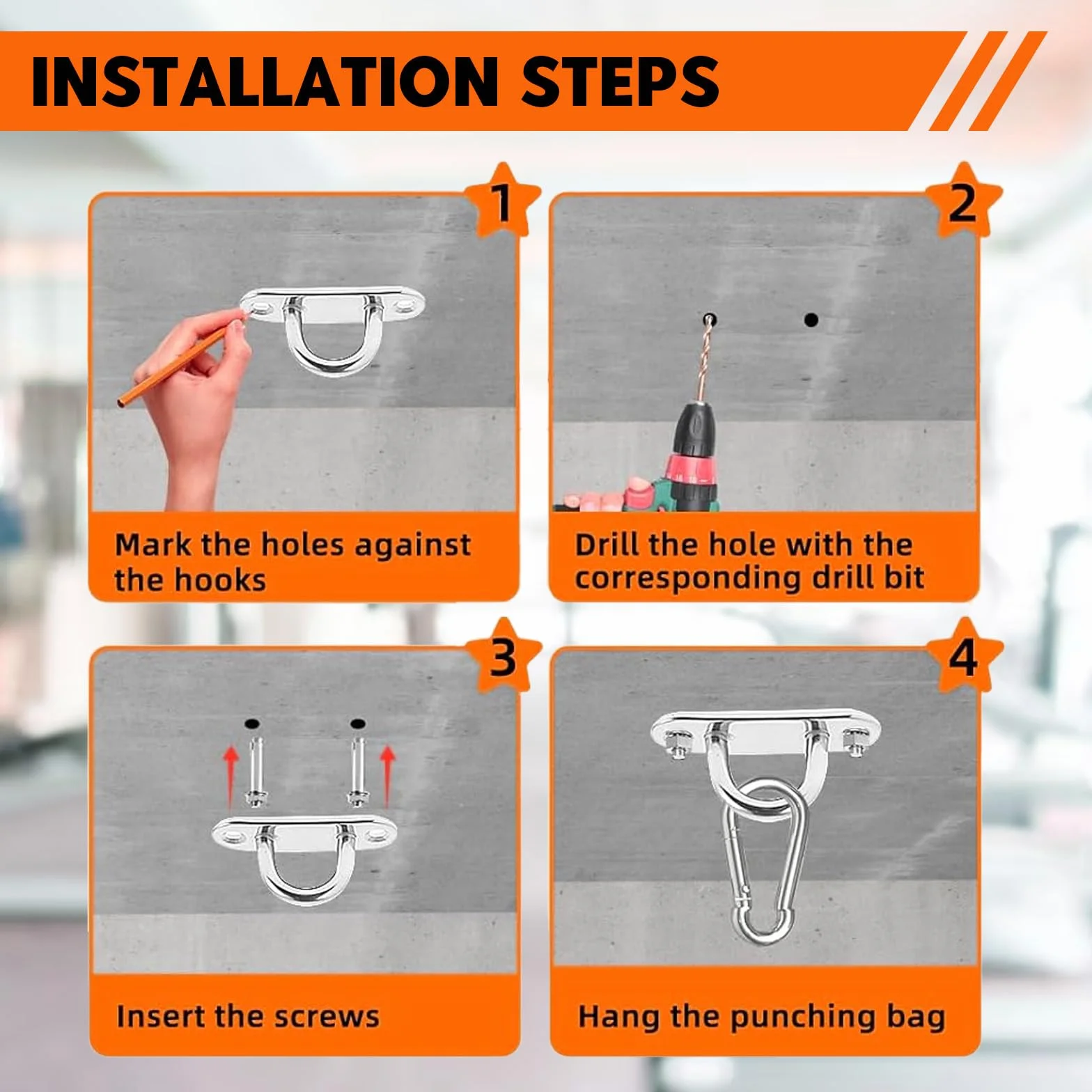 INSTALLATION STEPS

1

Mark the holes against the hooks

2

Drill the hole with the corresponding drill bit

3

Insert the screws

4

Hang the punching bag