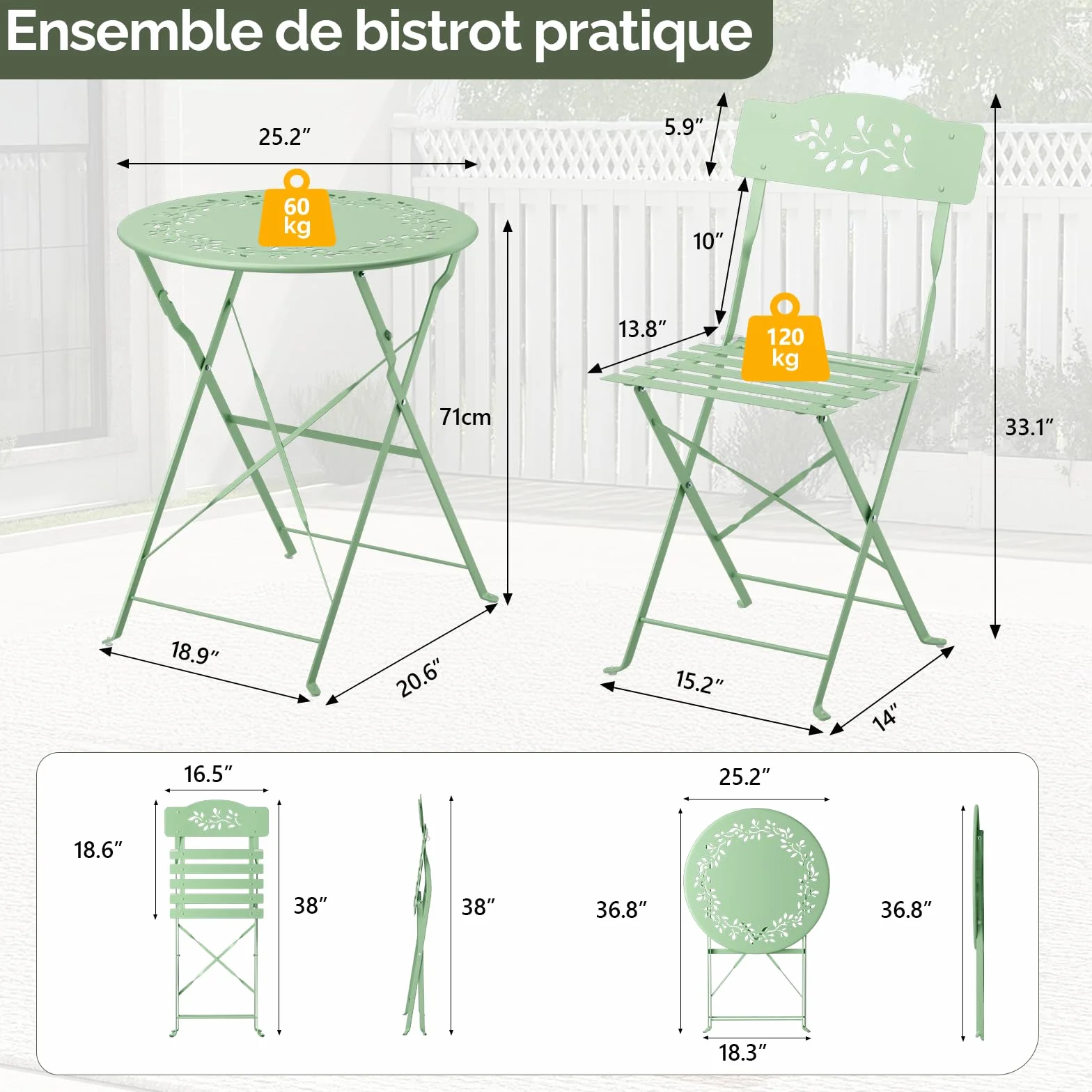 Ensemble de bistrot pratique

25.2″

60 kg

71cm

18.9″

20.6″

5.9″

10″

13.8″

120 kg

33.1″

15.2″

14″

16.5″

18.6″

38″

38″

25.2″

36.8″

36.8″

18.3″