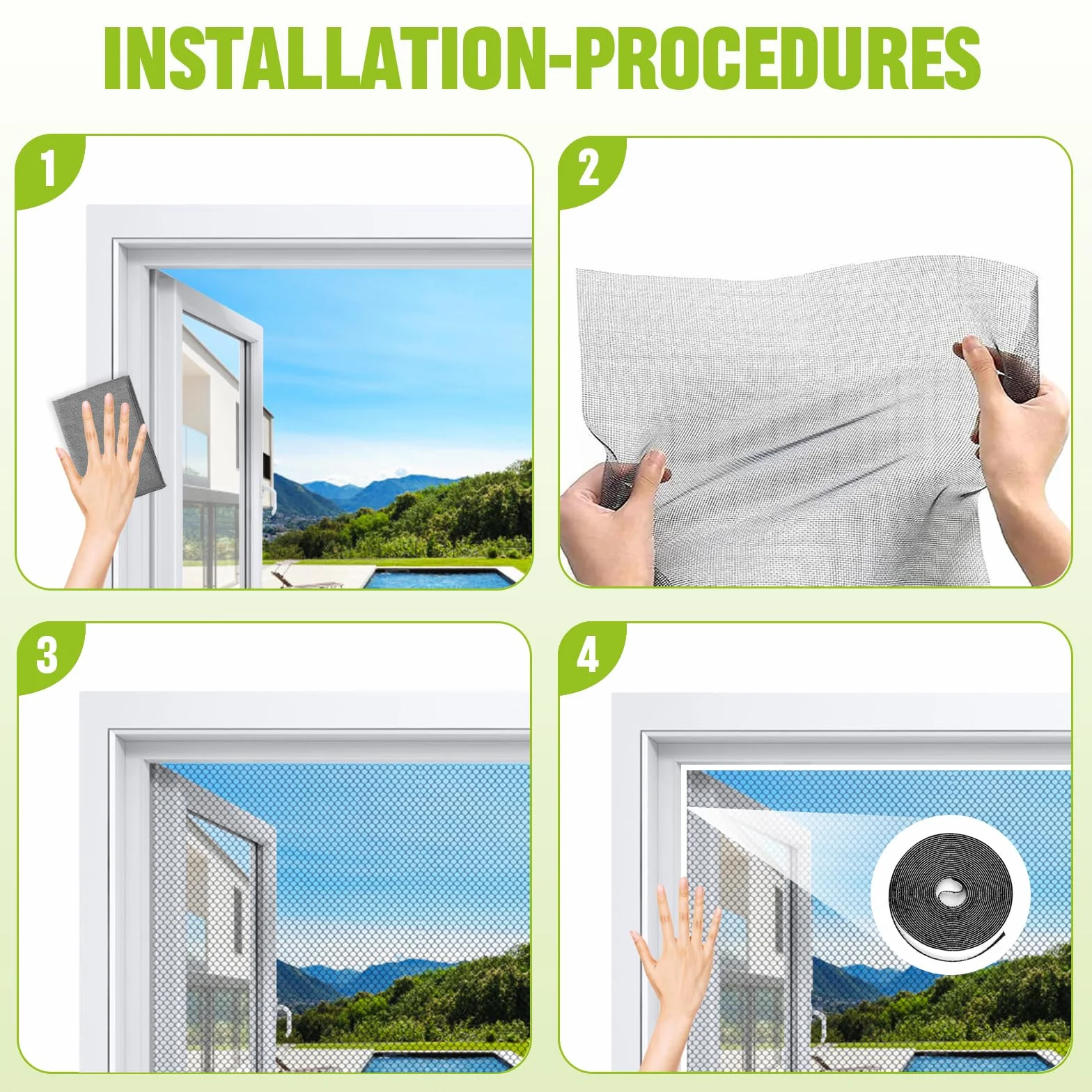 INSTALLATION-PROCEDURES

1

2

3

4