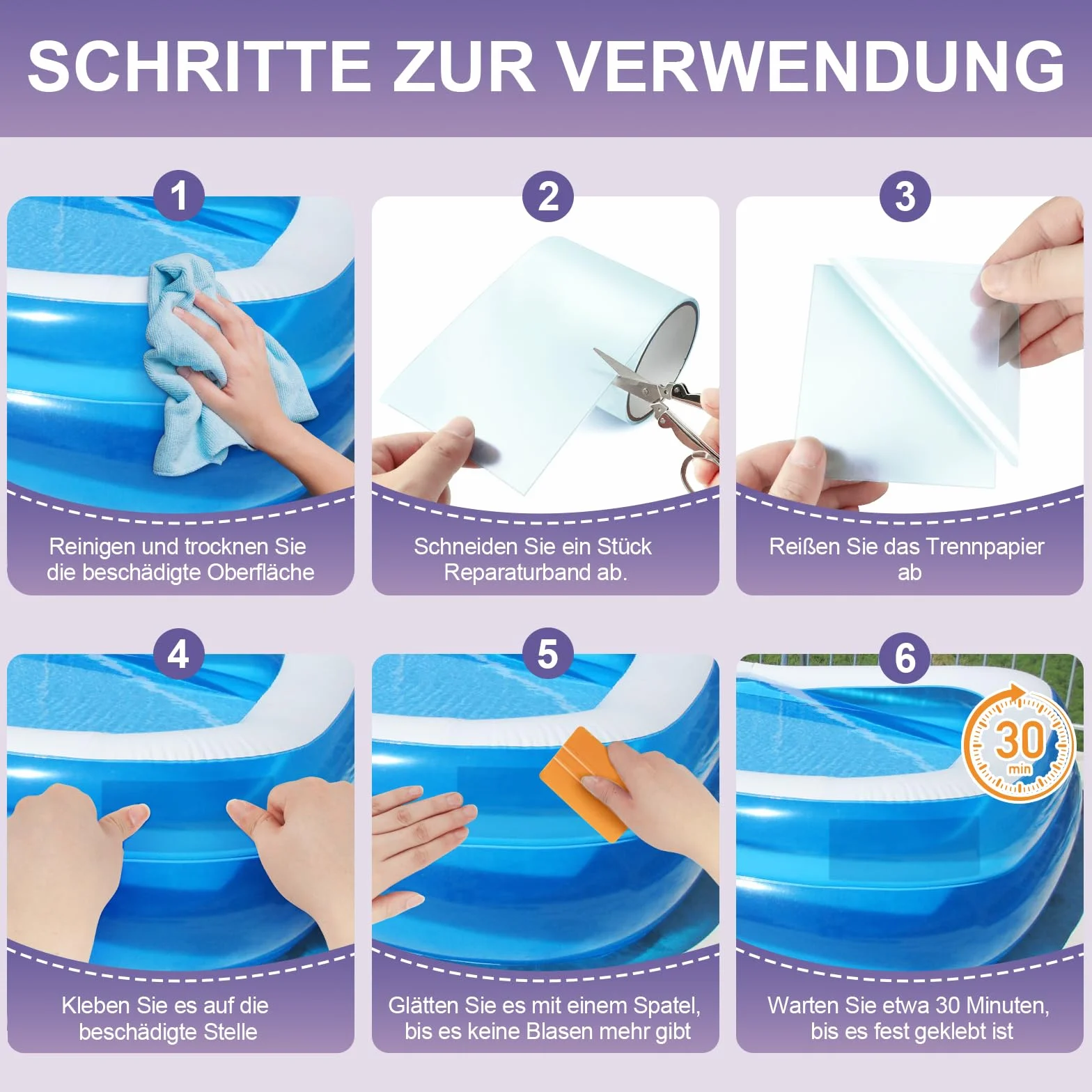 SCHRITTE ZUR VERWENDUNG

1
Reinigen und trocknen Sie die beschädigte Oberfläche

2
Schneiden Sie ein Stück Reparaturband ab.

3
Reißen Sie das Trennpapier ab

4
Kleben Sie es auf die beschädigte Stelle

5
Glätten Sie es mit einem Spatel, bis es keine Blasen mehr gibt

6
30 min
Warten Sie etwa 30 Minuten, bis es fest geklebt ist