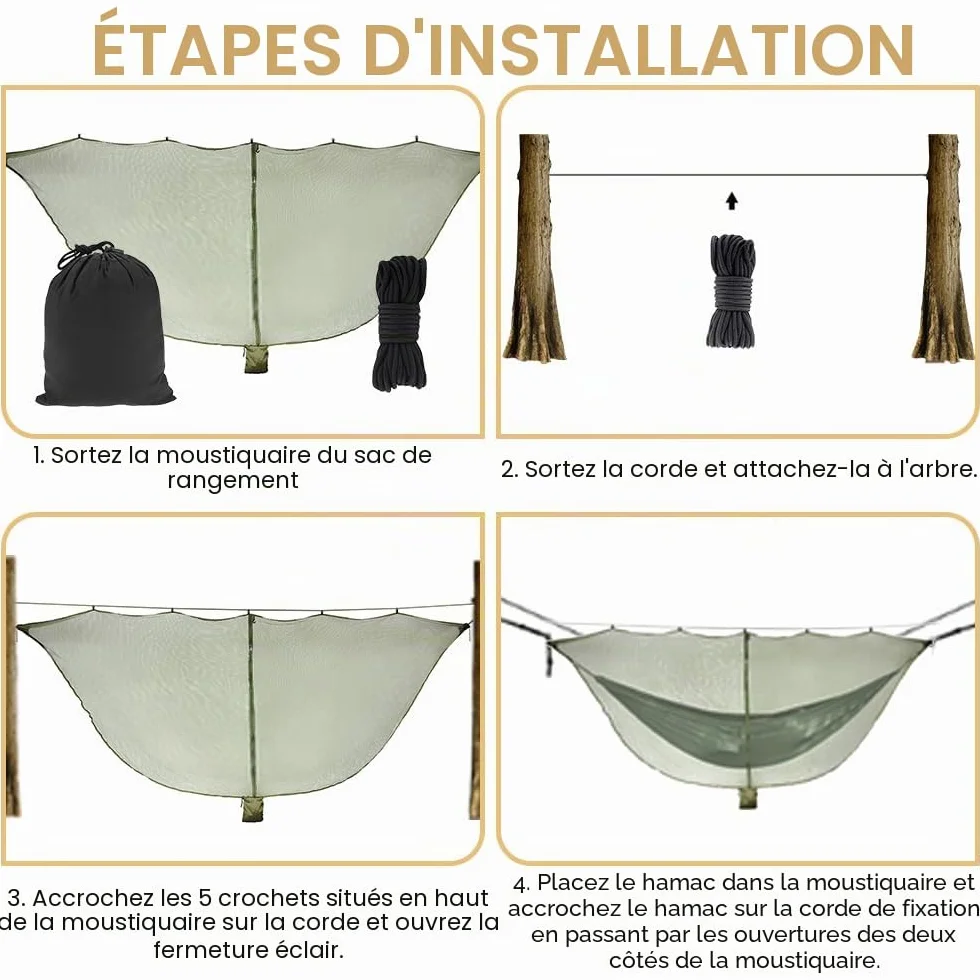 ÉTAPES D'INSTALLATION

1. Sortez la moustiquaire du sac de rangement

2. Sortez la corde et attachez-la à l'arbre.

3. Accrochez les 5 crochets situés en haut de la moustiquaire sur la corde et ouvrez la fermeture éclair.

4. Placez le hamac dans la moustiquaire et accrochez le hamac sur la corde de fixation en passant par les ouvertures des deux côtés de la moustiquaire.