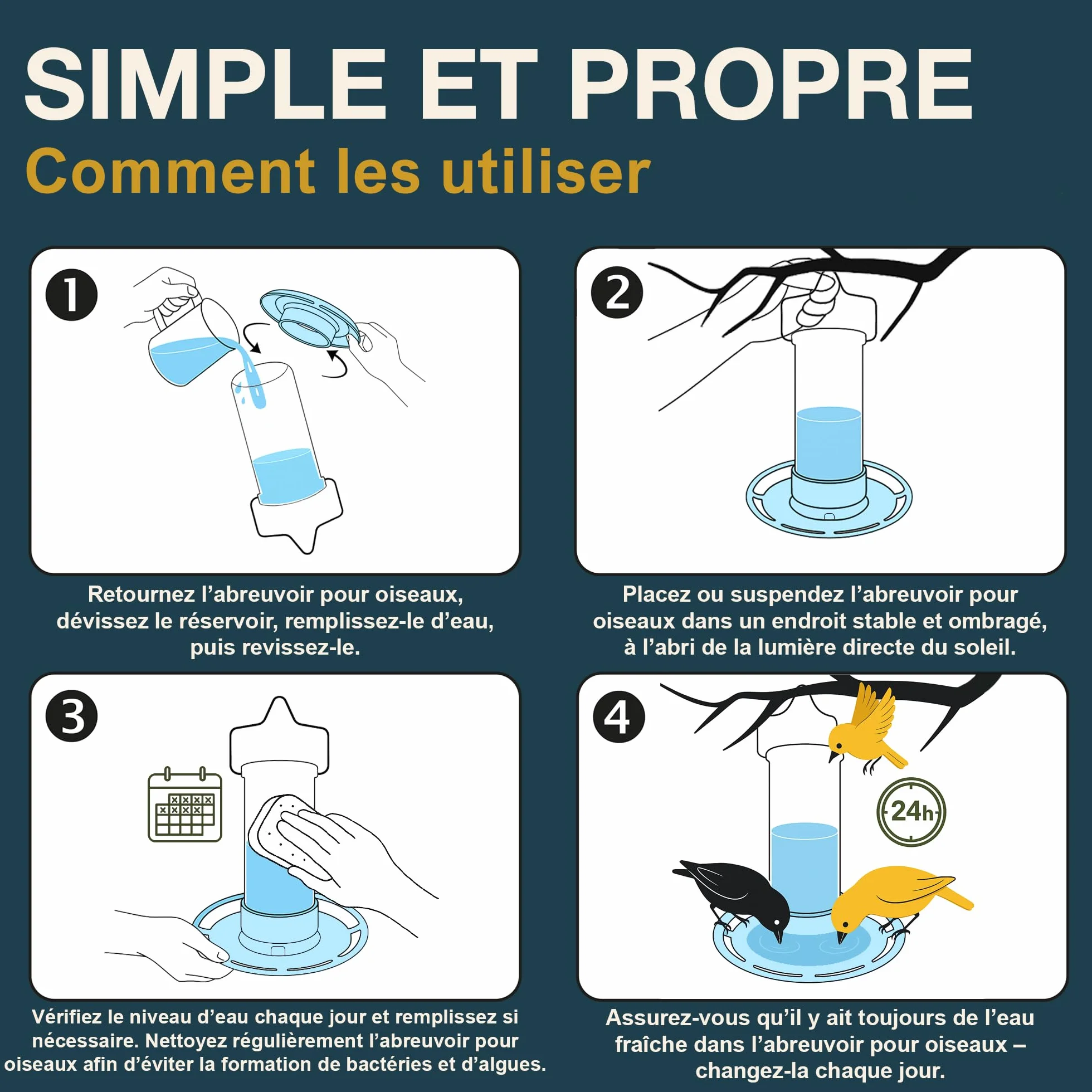 SIMPLE ET PROPRE

Comment les utiliser

1

Retournez l’abreuvoir pour oiseaux, dévissez le réservoir, remplissez-le d’eau, puis revissez-le.

2

Placez ou suspendez l’abreuvoir pour oiseaux dans un endroit stable et ombragé, à l’abri de la lumière directe du soleil.

3

Vérifiez le niveau d’eau chaque jour et remplissez si nécessaire. Nettoyez régulièrement l’abreuvoir pour oiseaux afin d’éviter la formation de bactéries et d’algues.

4

24h

Assurez-vous qu’il y ait toujours de l’eau fraîche dans l’abreuvoir pour oiseaux – changez-la chaque jour.