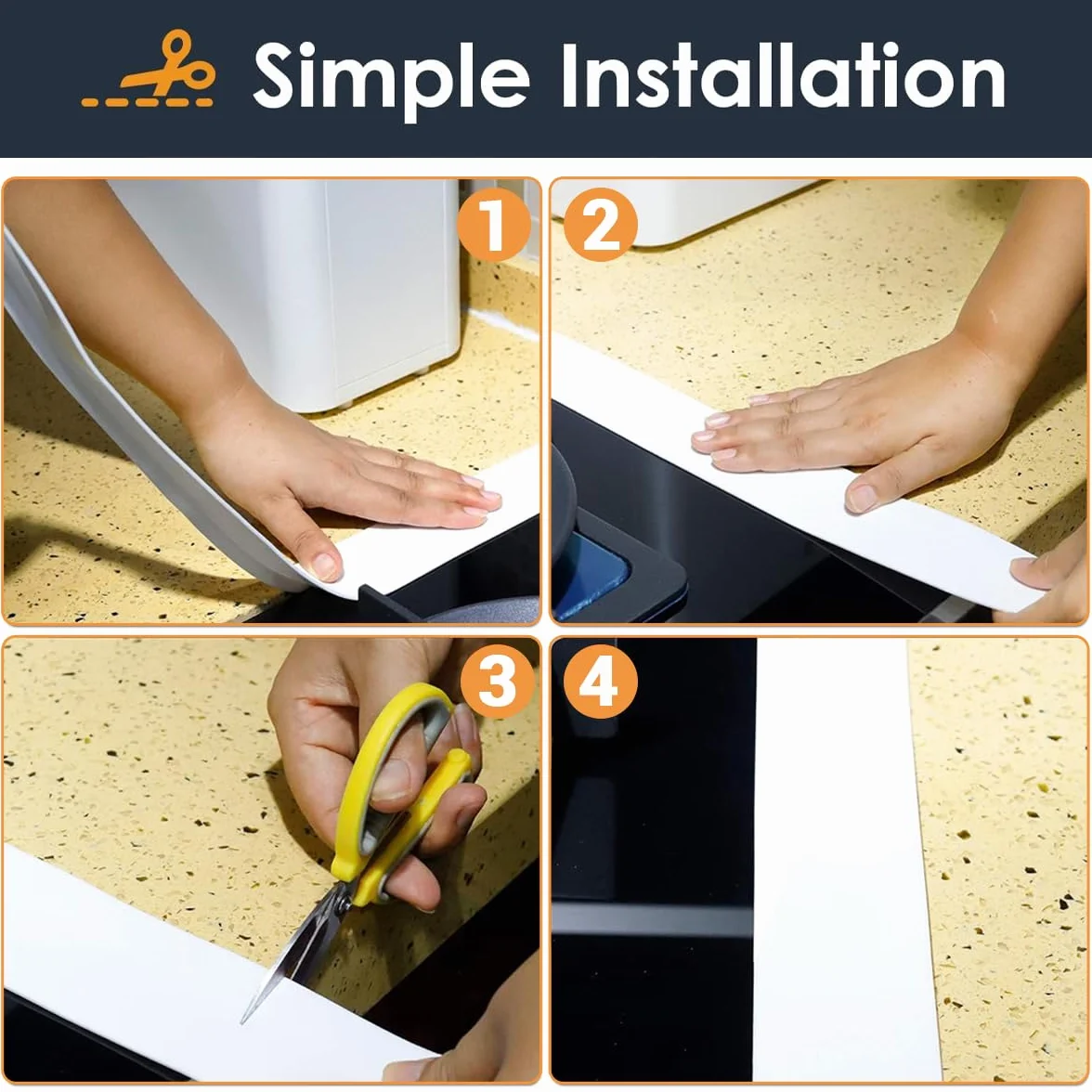 Simple Installation

1

2

3

4