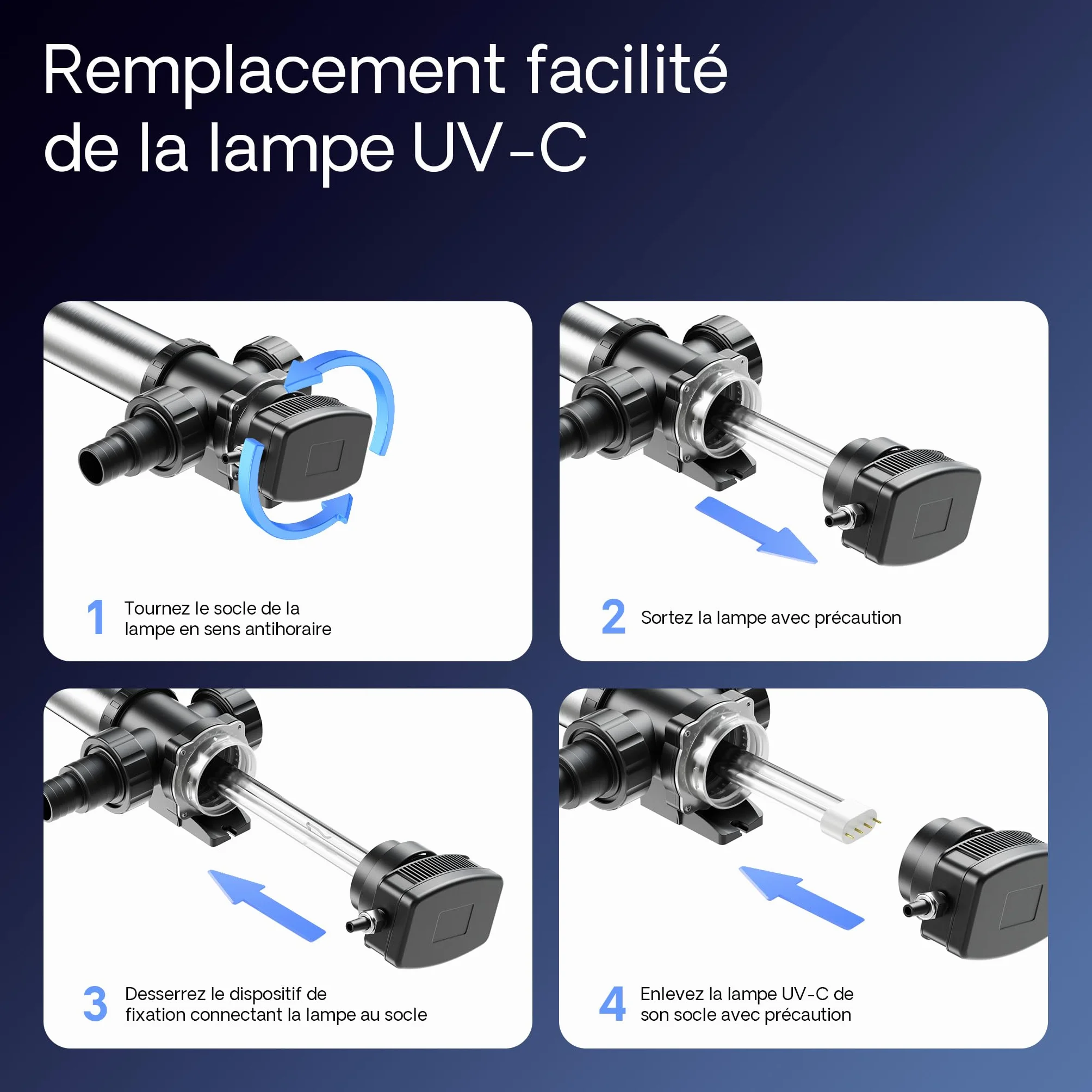 Remplacement facilité de la lampe UV-C

1 Tournez le socle de la lampe en sens antihoraire

2 Sortez la lampe avec précaution

3 Desserrez le dispositif de fixation connectant la lampe au socle

4 Enlevez la lampe UV-C de son socle avec précaution