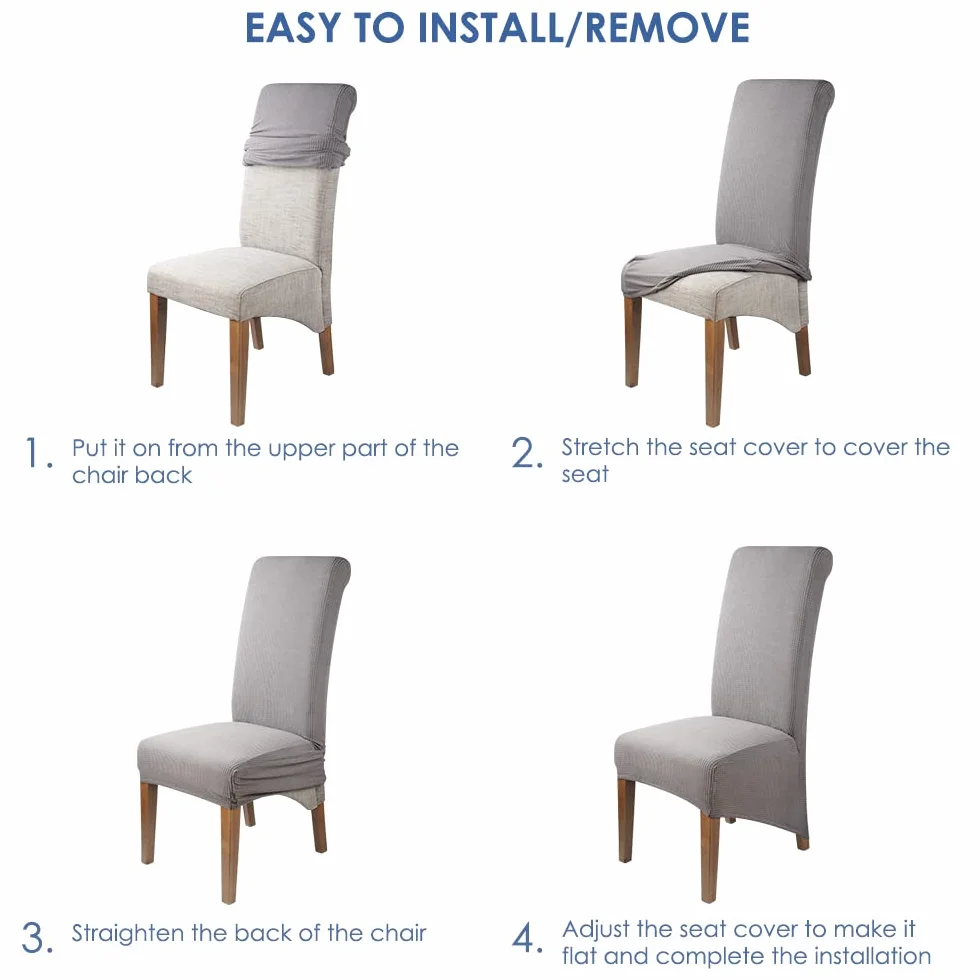 EASY TO INSTALL/REMOVE

1. Put it on from the upper part of the chair back

2. Stretch the seat cover to cover the seat

3. Straighten the back of the chair

4. Adjust the seat cover to make it flat and complete the installation