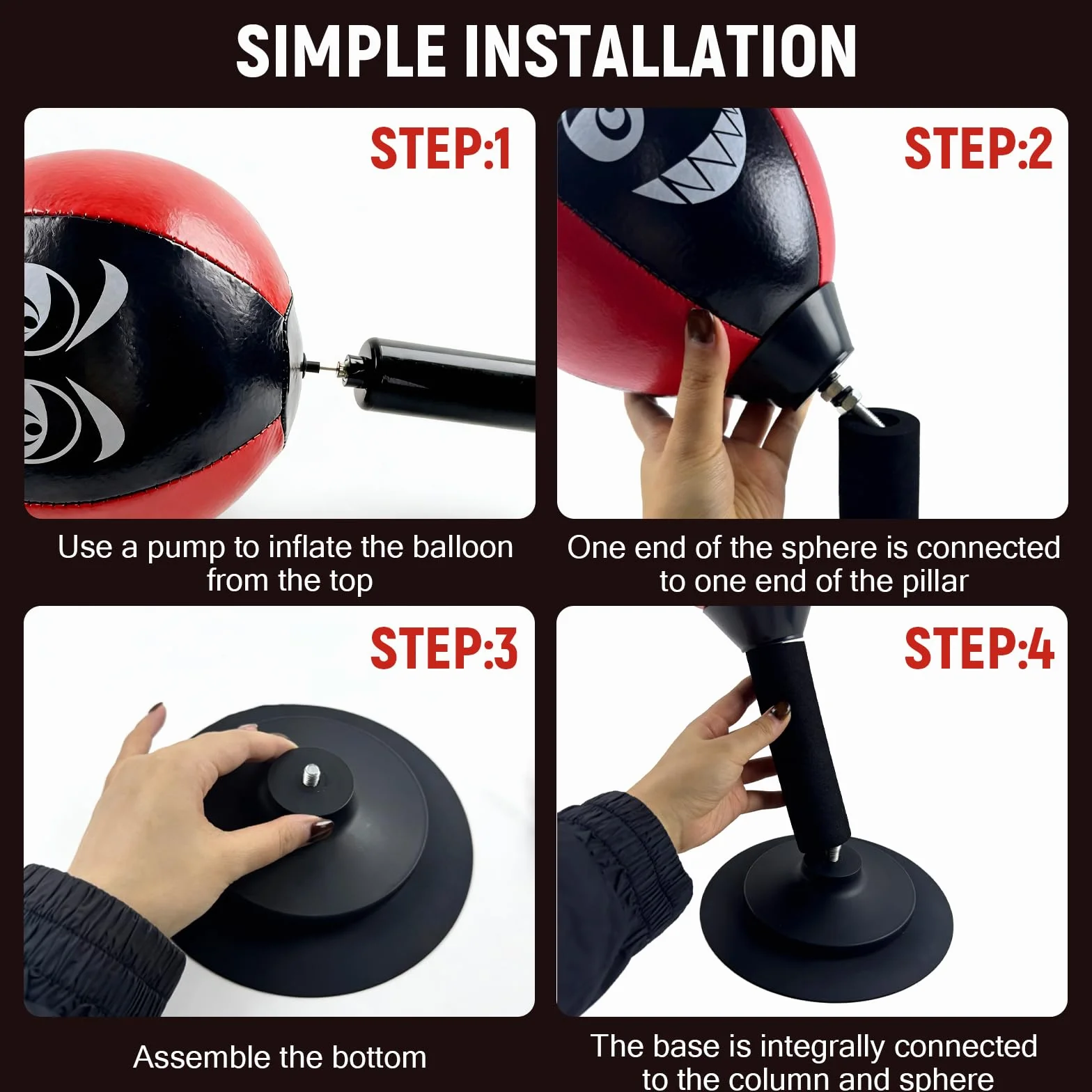 SIMPLE INSTALLATION

STEP:1

Use a pump to inflate the balloon from the top

STEP:2

One end of the sphere is connected to one end of the pillar

STEP:3

Assemble the bottom

STEP:4

The base is integrally connected to the column and sphere