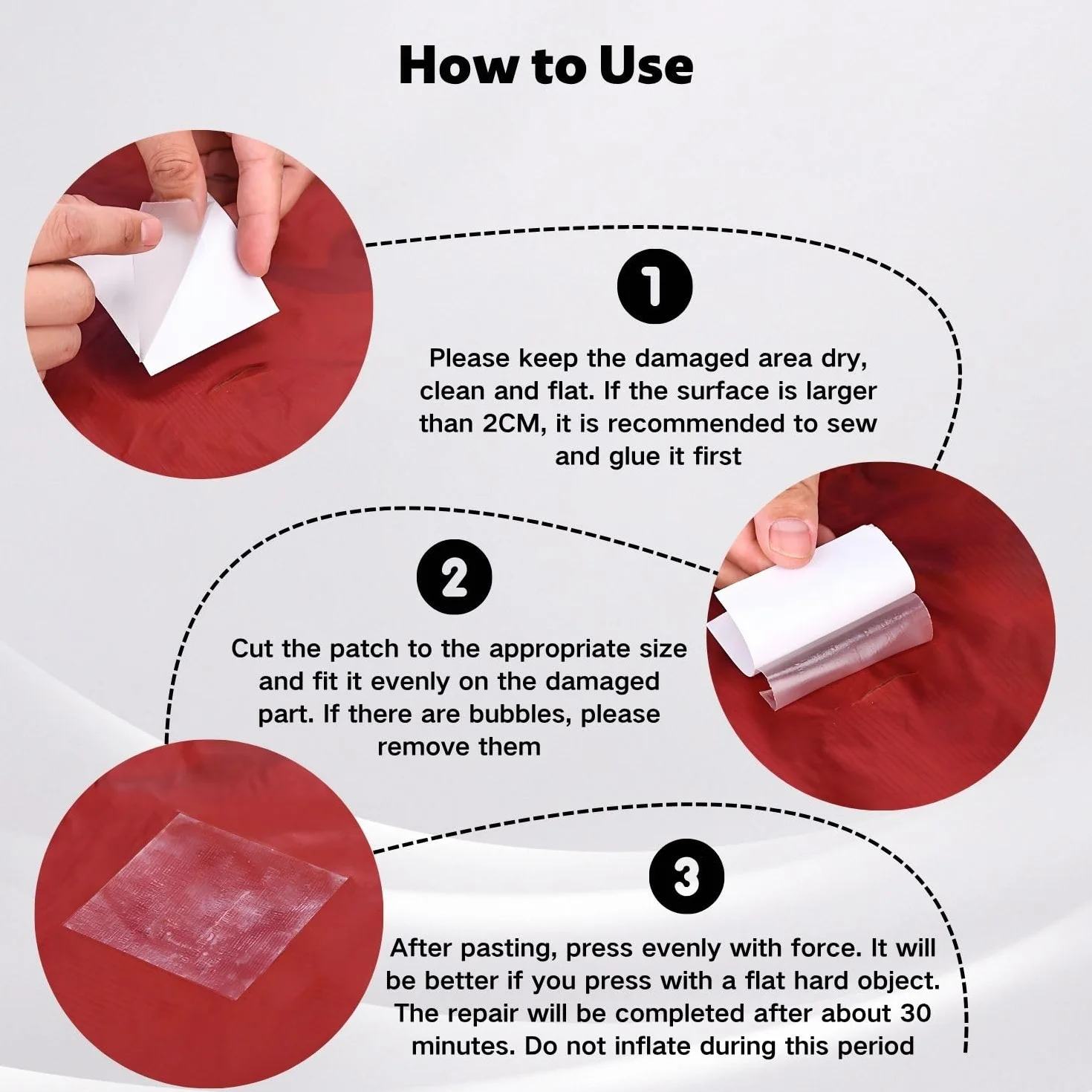 How to Use

1

Please keep the damaged area dry, clean and flat. If the surface is larger than 2CM, it is recommended to sew and glue it first

2

Cut the patch to the appropriate size and fit it evenly on the damaged part. If there are bubbles, please remove them

3

After pasting, press evenly with force. It will be better if you press with a flat hard object. The repair will be completed after about 30 minutes. Do not inflate during this period