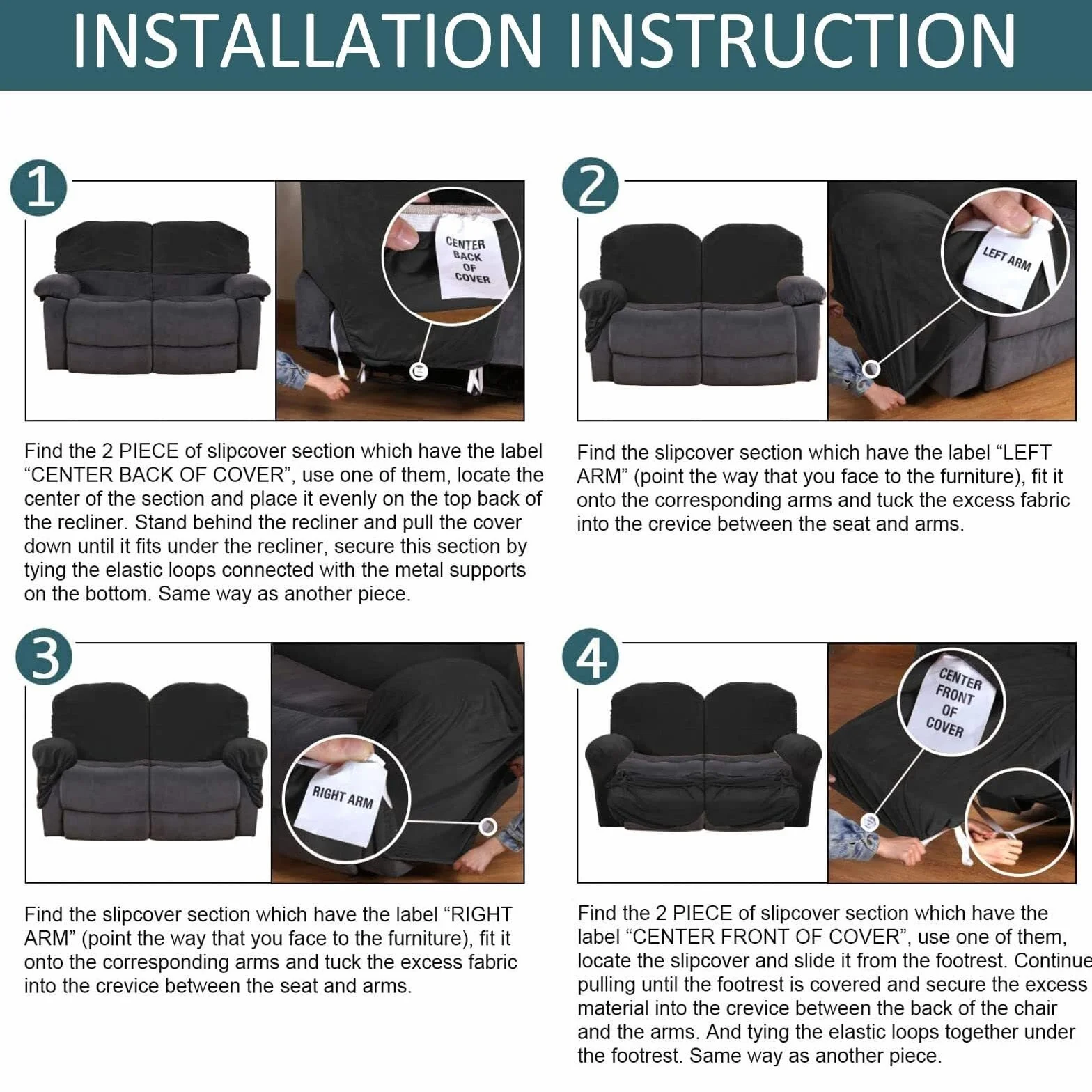 INSTALLATION INSTRUCTION

1

CENTER BACK OF COVER

Find the 2 PIECE of slipcover section which have the label “CENTER BACK OF COVER”, use one of them, locate the center of the section and place it evenly on the top back of the recliner. Stand behind the recliner and pull the cover down until it fits under the recliner, secure this section by tying the elastic loops connected with the metal supports on the bottom. Same way as another piece.

2

LEFT ARM

Find the slipcover section which have the label “LEFT ARM” (point the way that you face to the furniture), fit it onto the corresponding arms and tuck the excess fabric into the crevice between the seat and arms.

3

RIGHT ARM

Find the slipcover section which have the label “RIGHT ARM” (point the way that you face to the furniture), fit it onto the corresponding arms and tuck the excess fabric into the crevice between the seat and arms.

4

CENTER FRONT OF COVER

Find the 2 PIECE of slipcover section which have the label “CENTER FRONT OF COVER”, use one of them, locate the slipcover and slide it from the footrest. Continue pulling until the footrest is covered and secure the excess material into the crevice between the back of the chair and the arms. And tying the elastic loops together under the footrest. Same way as another piece.