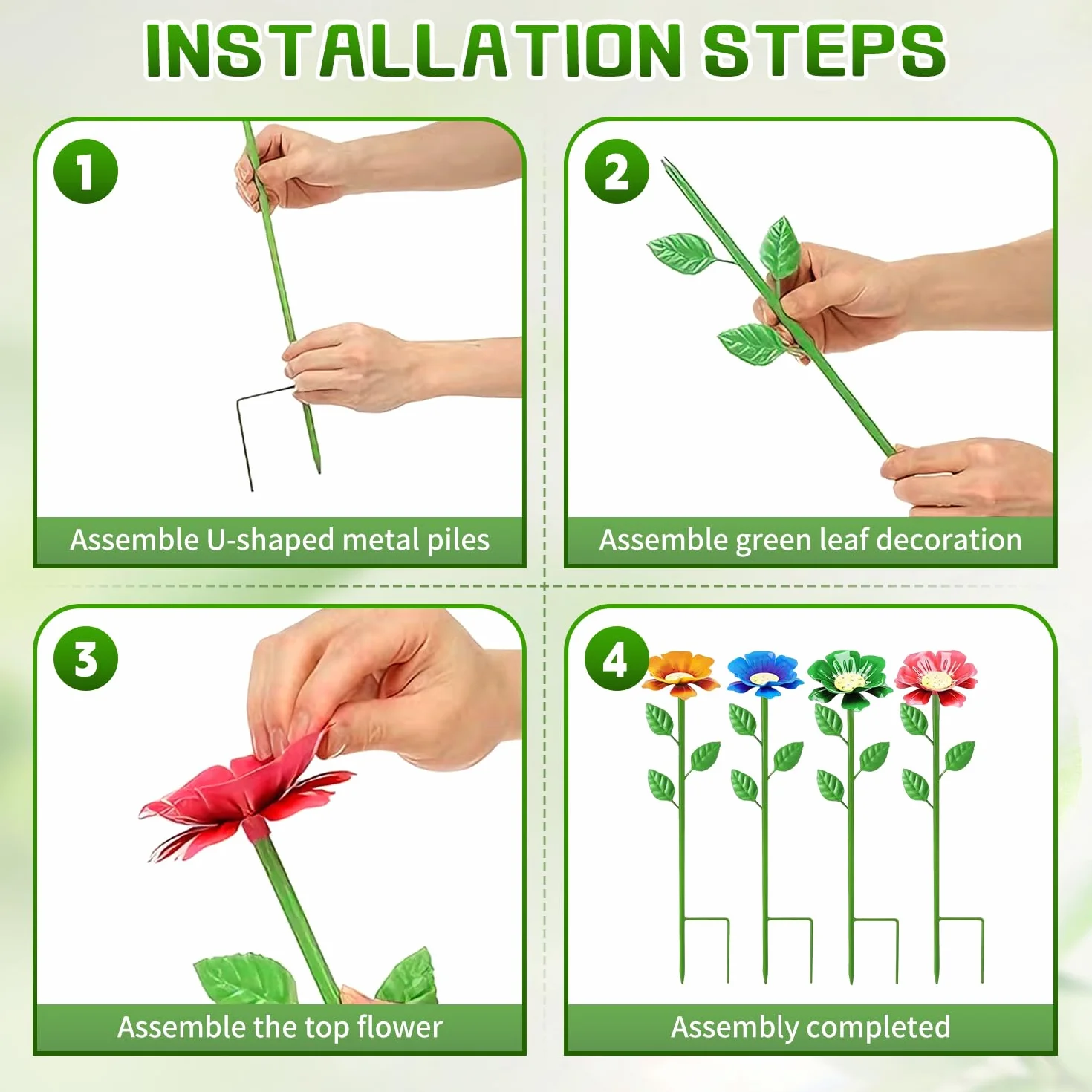 INSTALLATION STEPS

1

Assemble U-shaped metal piles

2

Assemble green leaf decoration

3

Assemble the top flower

4

Assembly completed