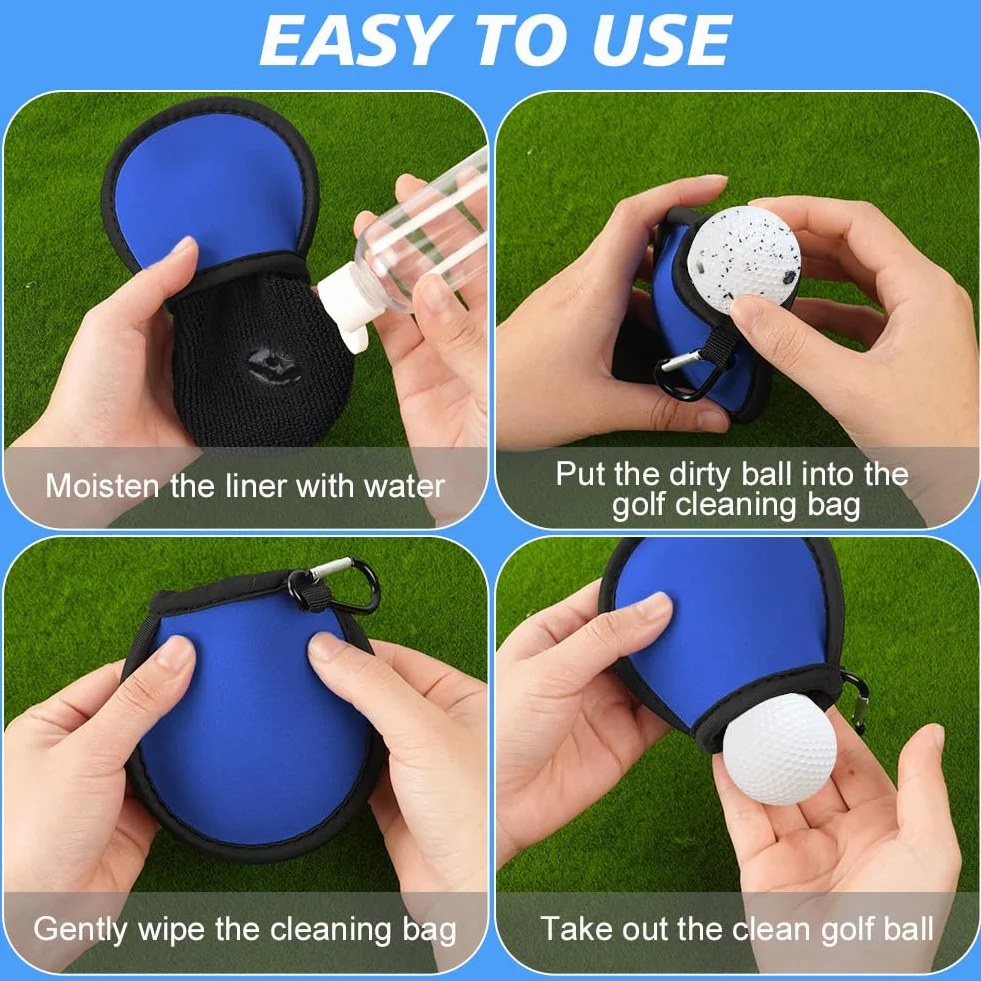 EASY TO USE

Moisten the liner with water

Put the dirty ball into the golf cleaning bag

Gently wipe the cleaning bag

Take out the clean golf ball