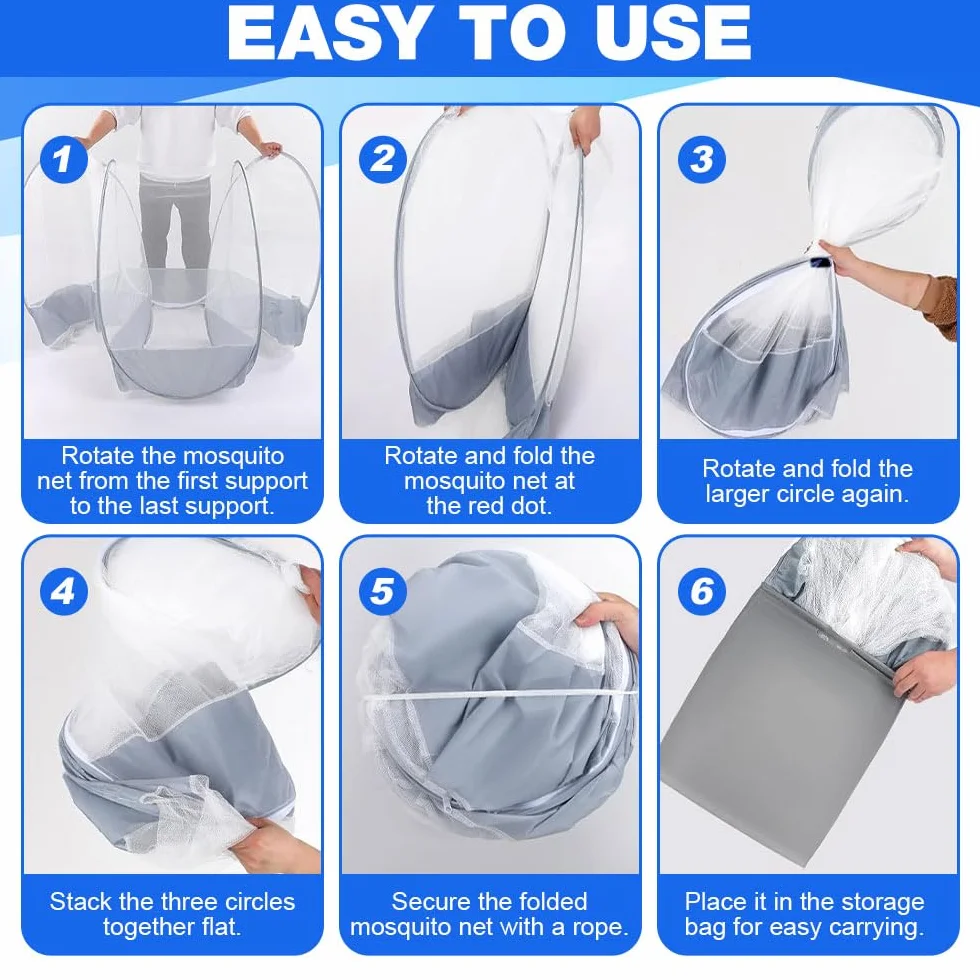 EASY TO USE

1
Rotate the mosquito net from the first support to the last support.

2
Rotate and fold the mosquito net at the red dot.

3
Rotate and fold the larger circle again.

4
Stack the three circles together flat.

5
Secure the folded mosquito net with a rope.

6
Place it in the storage bag for easy carrying.