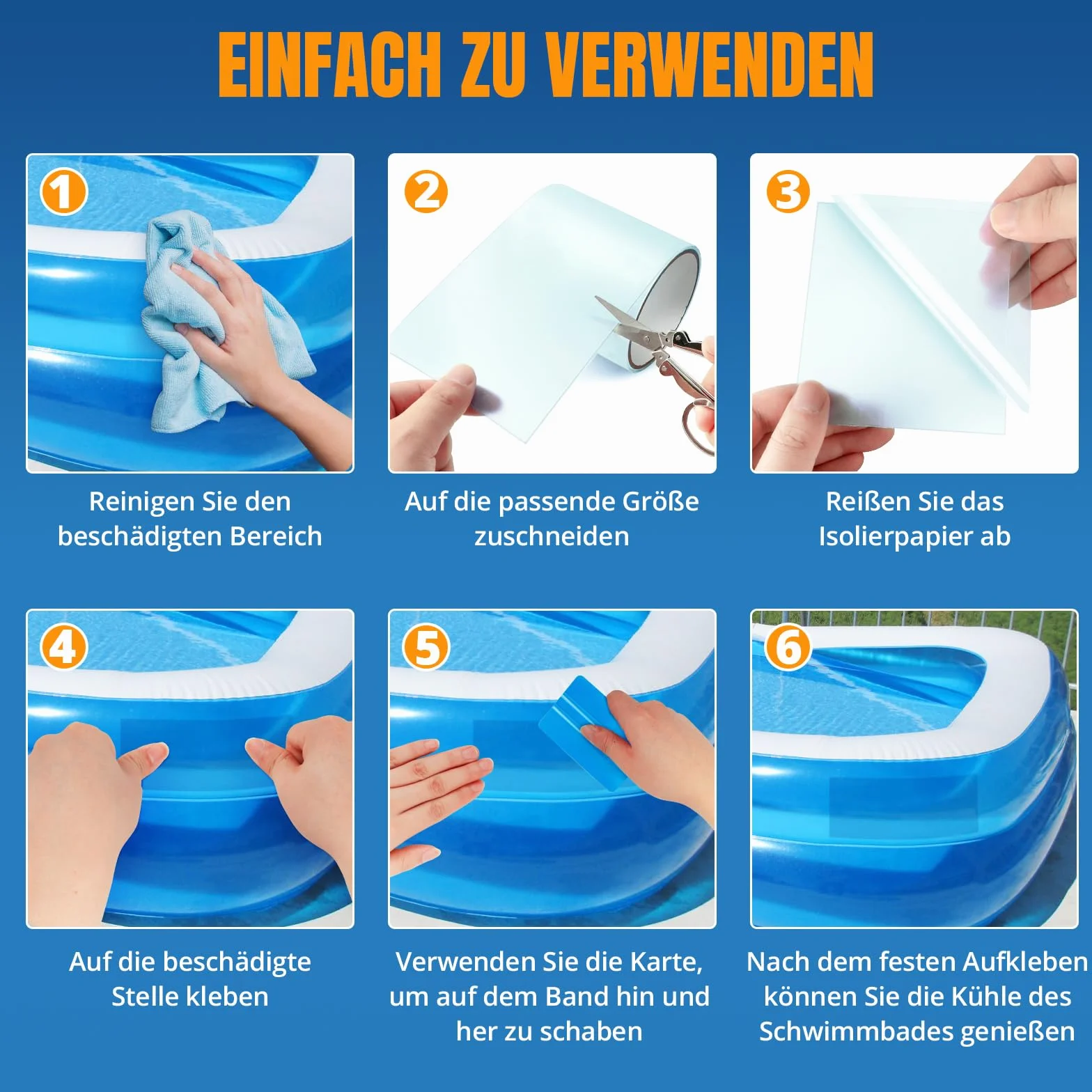 EINFACH ZU VERWENDEN

1

Reinigen Sie den beschädigten Bereich

2

Auf die passende Größe zuschneiden

3

Reißen Sie das Isolierpapier ab

4

Auf die beschädigte Stelle kleben

5

Verwenden Sie die Karte, um auf dem Band hin und her zu schaben

6

Nach dem festen Aufkleben können Sie die Kühle des Schwimmbades genießen