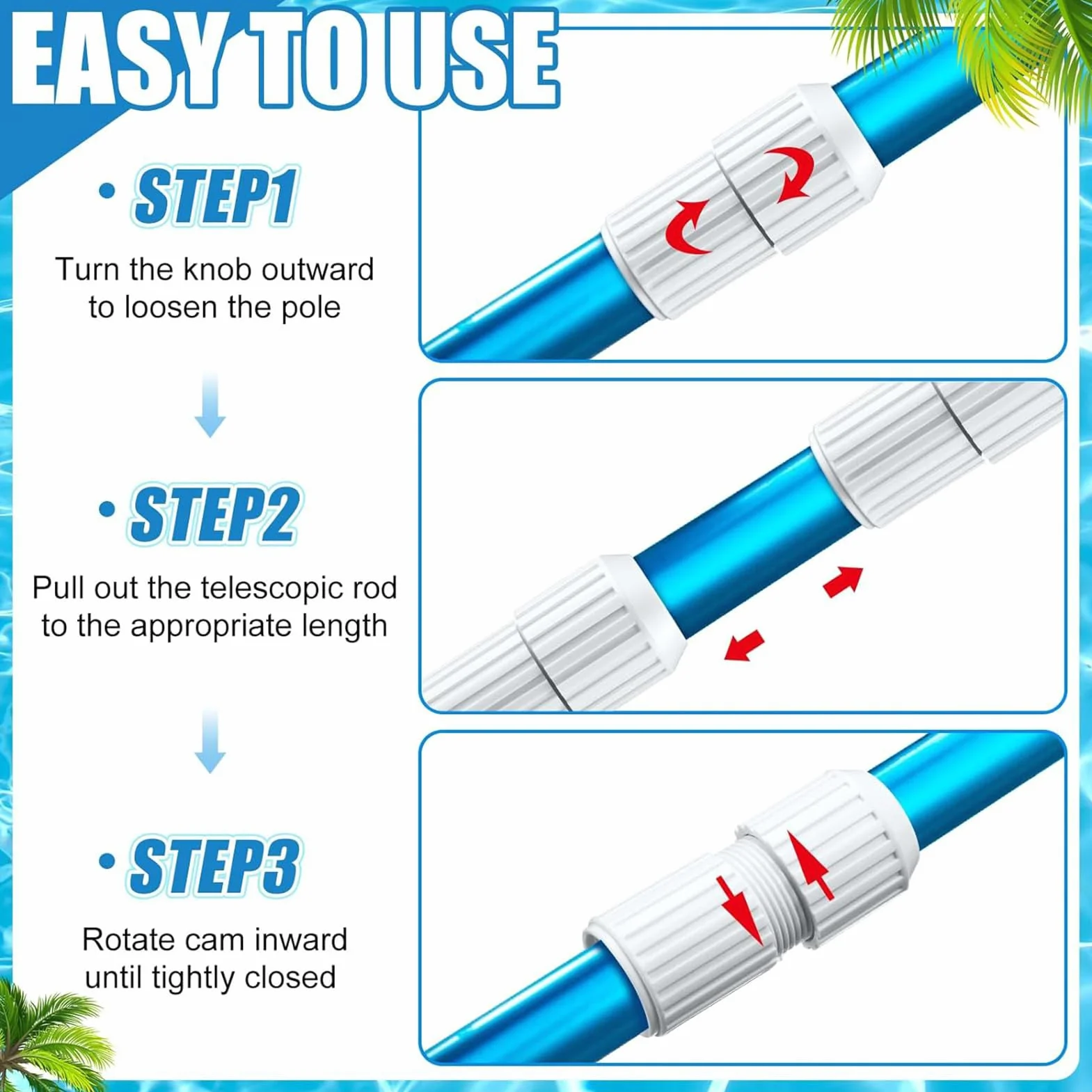 EASY TO USE

• STEP1

Turn the knob outward to loosen the pole

• STEP2

Pull out the telescopic rod to the appropriate length

• STEP3

Rotate cam inward until tightly closed