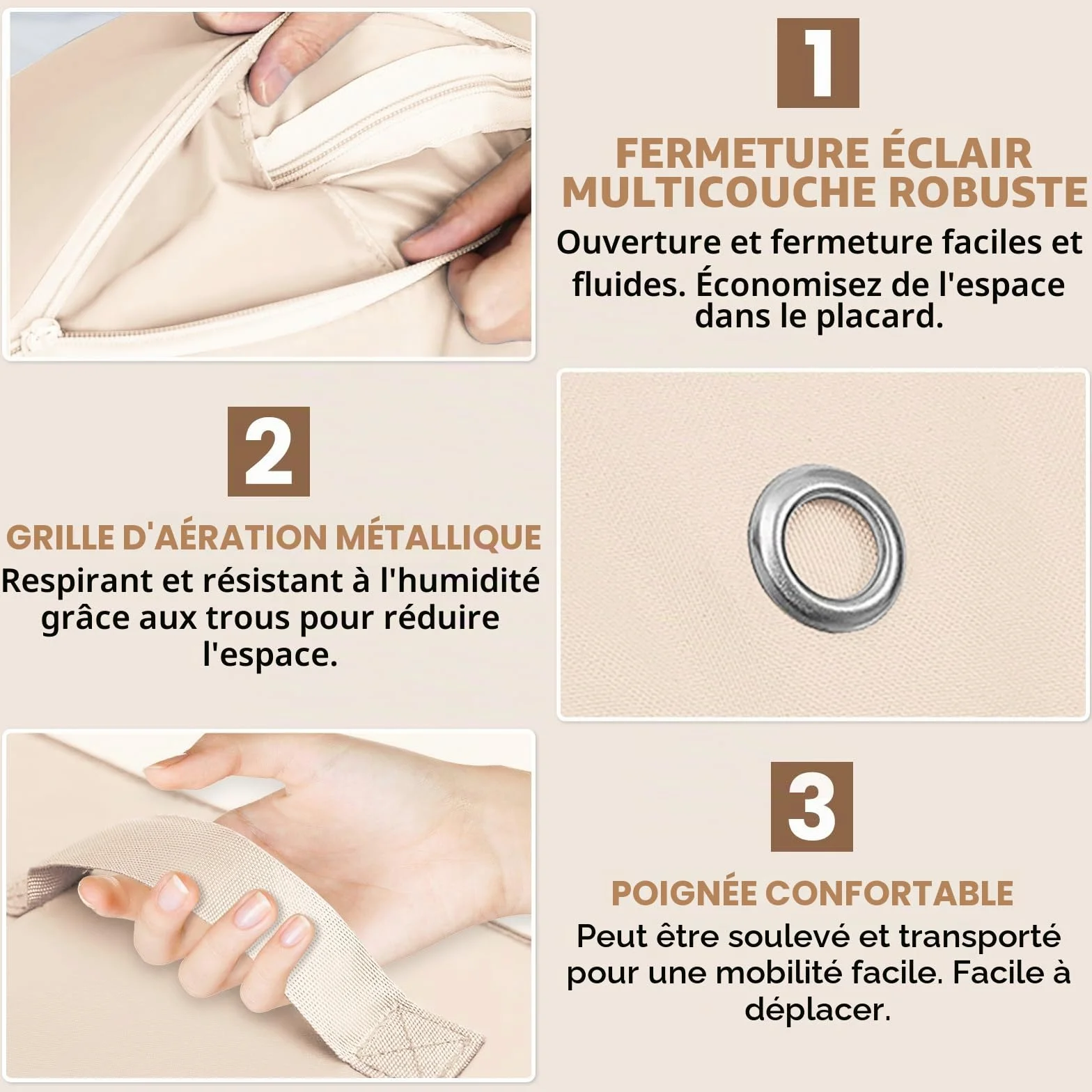 1

FERMETURE ÉCLAIR MULTICOUCHE ROBUSTE

Ouverture et fermeture faciles et fluides. Économisez de l'espace dans le placard.

2

GRILLE D'AÉRATION MÉTALLIQUE

Respirant et résistant à l'humidité grâce aux trous pour réduire l'espace.

3

POIGNÉE CONFORTABLE

Peut être soulevé et transporté pour une mobilité facile. Facile à déplacer.