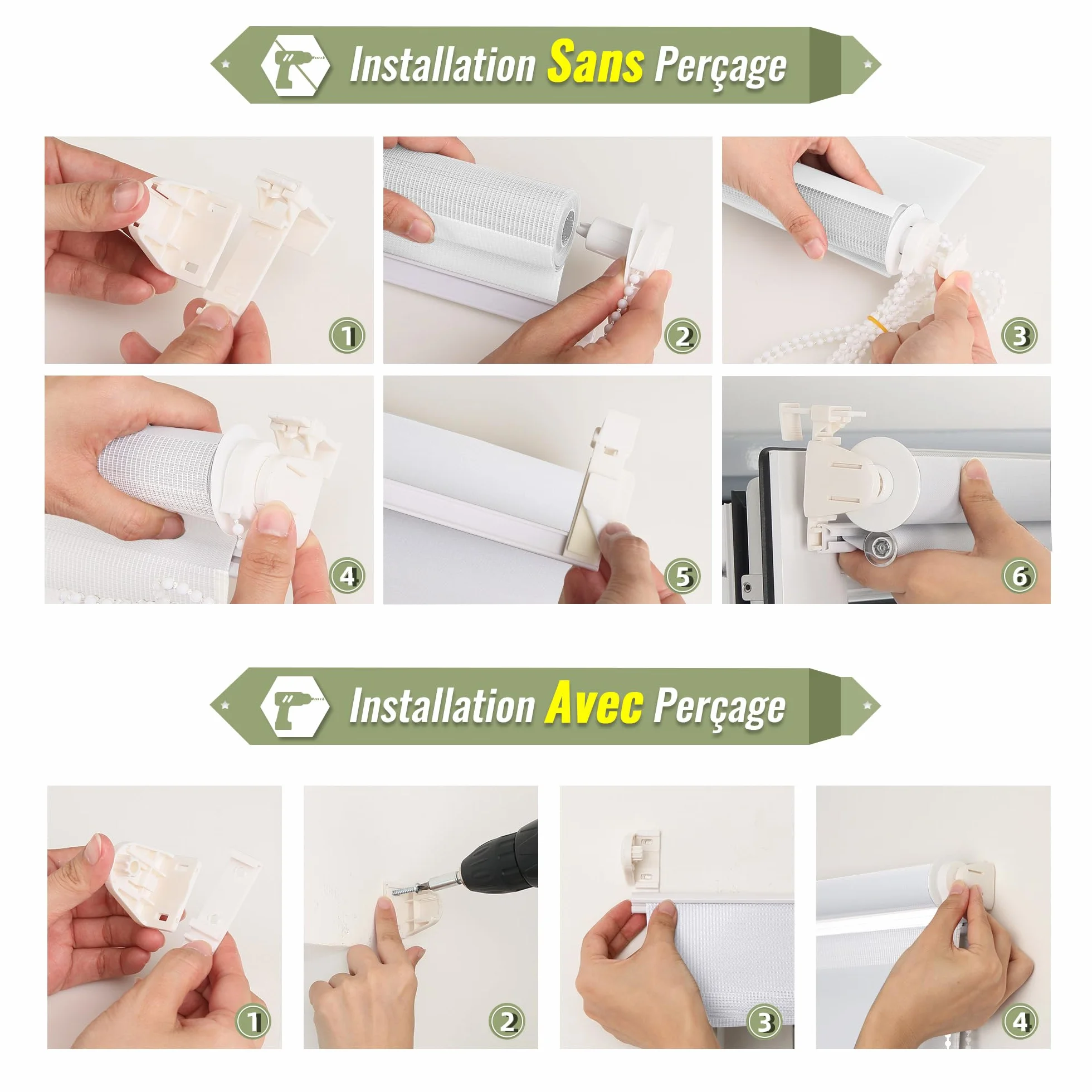 Installation Sans Perçage

1

2

3

4

5

6

Installation Avec Perçage

1

2

3

4