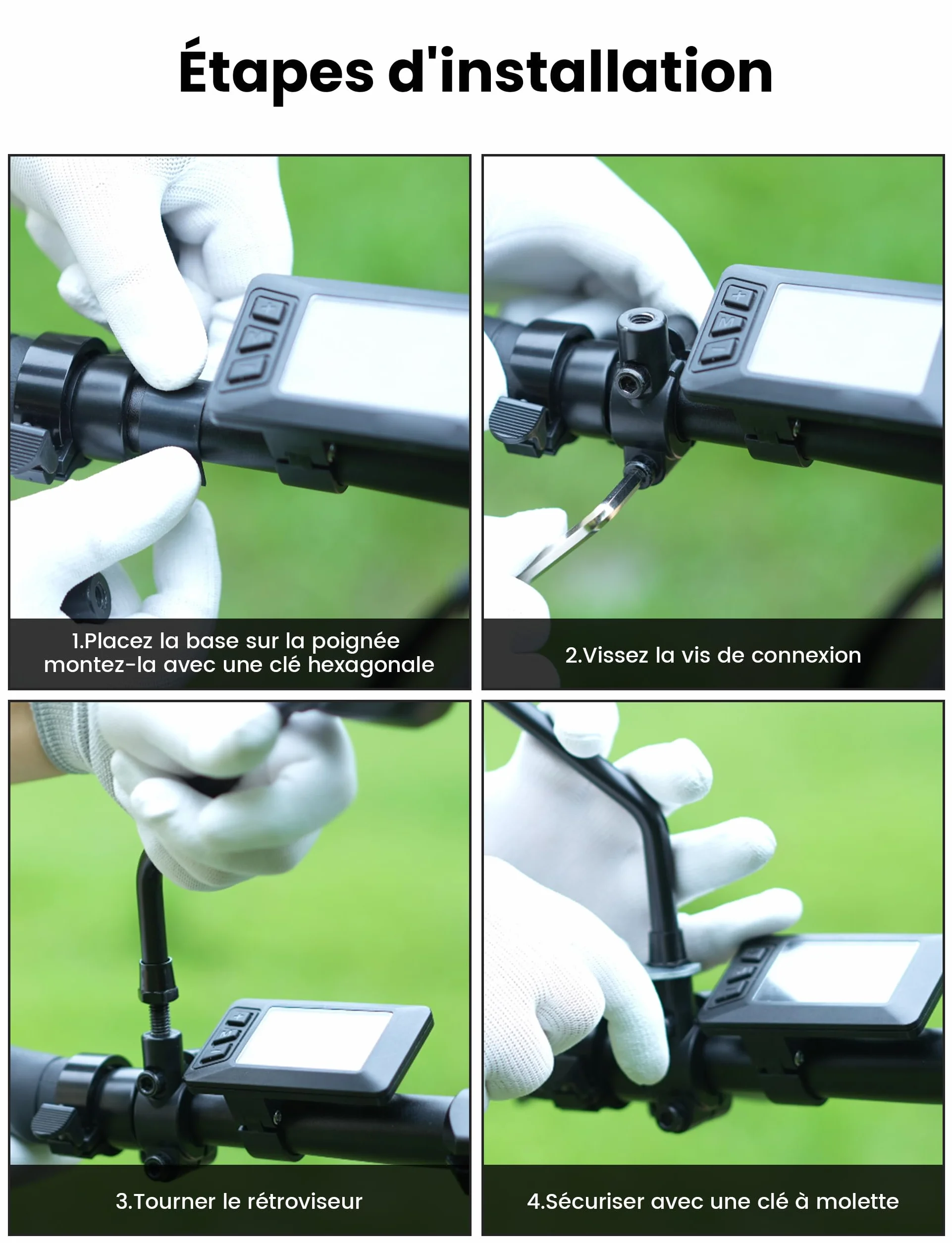 Étapes d'installation

1.Placez la base sur la poignée montez-la avec une clé hexagonale

2.Vissez la vis de connexion

3.Tourner le rétroviseur

4.Sécuriser avec une clé à molette