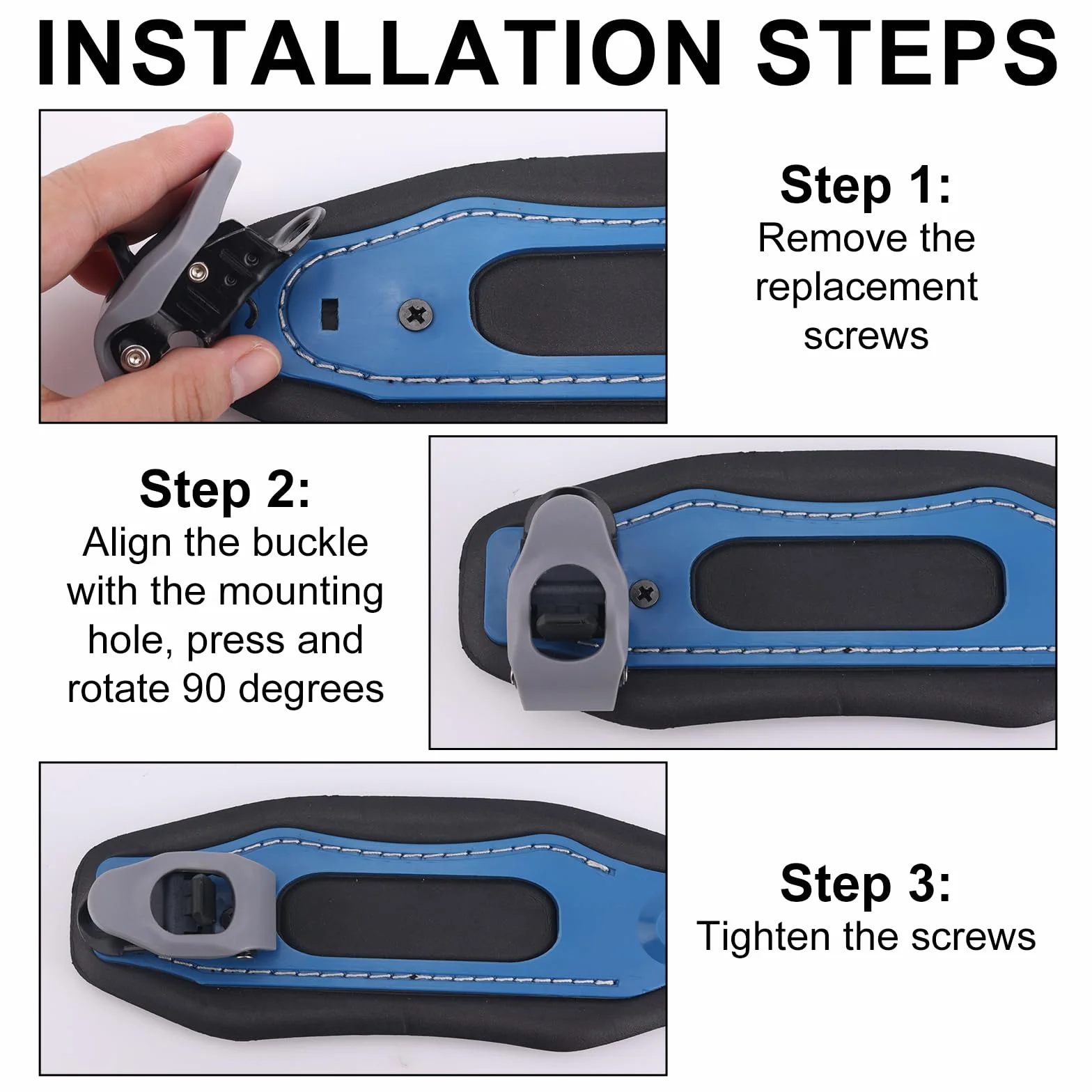 INSTALLATION STEPS

Step 1:
Remove the replacement screws

Step 2:
Align the buckle with the mounting hole, press and rotate 90 degrees

Step 3:
Tighten the screws