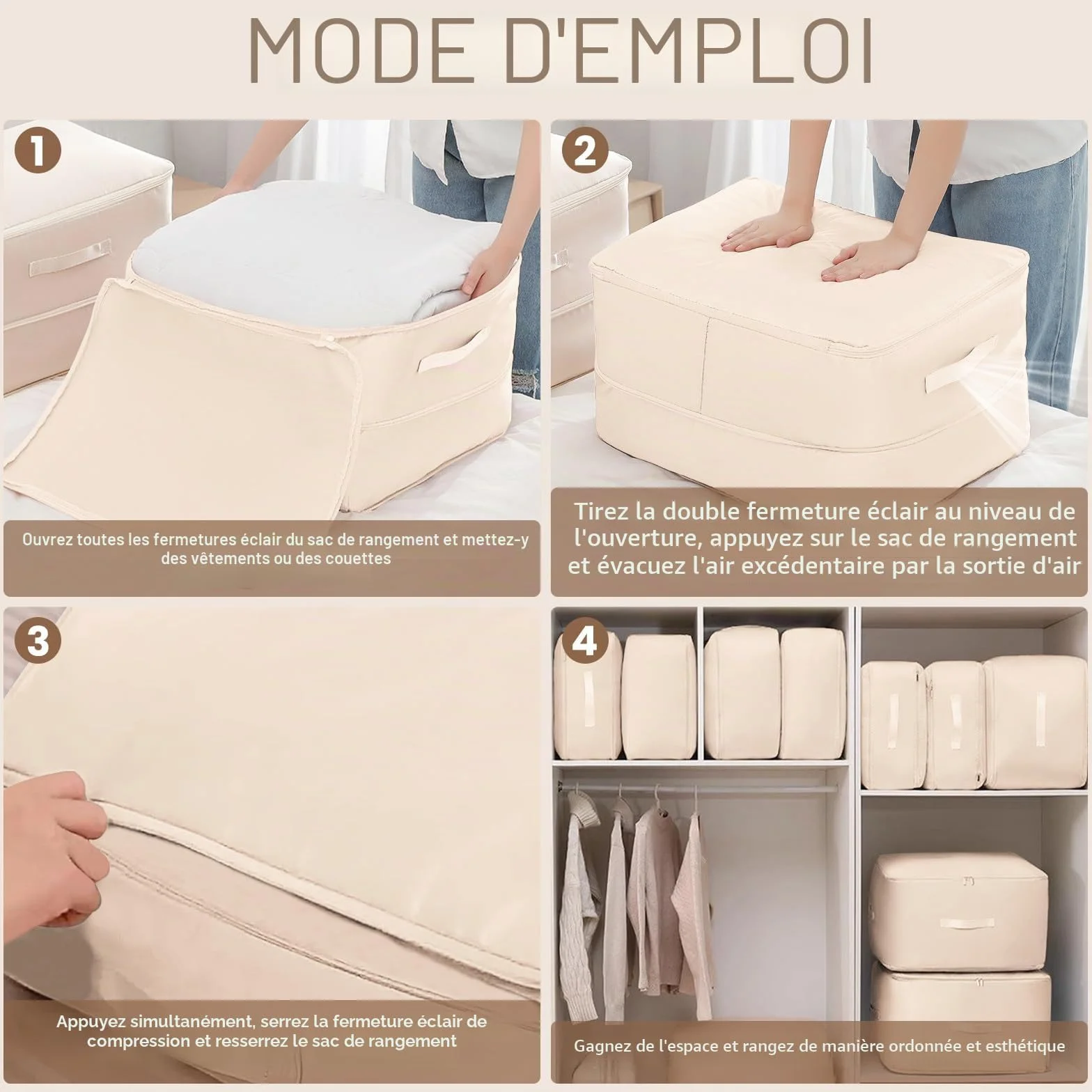 MODE D'EMPLOI

1

Ouvrez toutes les fermetures éclair du sac de rangement et mettez-y des vêtements ou des couettes

2

Tirez la double fermeture éclair au niveau de l'ouverture, appuyez sur le sac de rangement et évacuez l'air excédentaire par la sortie d'air

3

Appuyez simultanément, serrez la fermeture éclair de compression et resserrez le sac de rangement

4

Gagnez de l'espace et rangez de manière ordonnée et esthétique