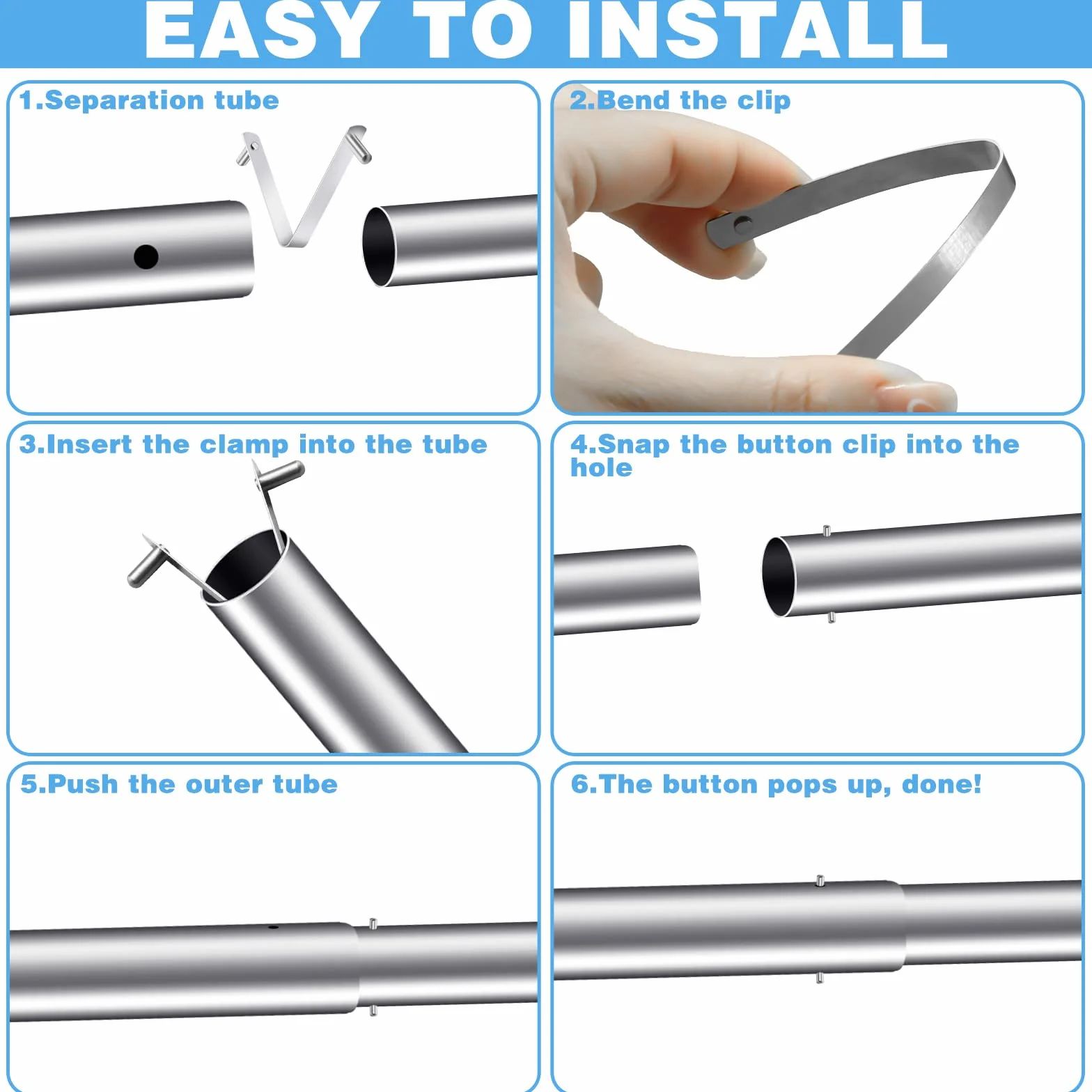 EASY TO INSTALL

1.Separation tube

2.Bend the clip

3.Insert the clamp into the tube

4.Snap the button clip into the hole

5.Push the outer tube

6.The button pops up, done!