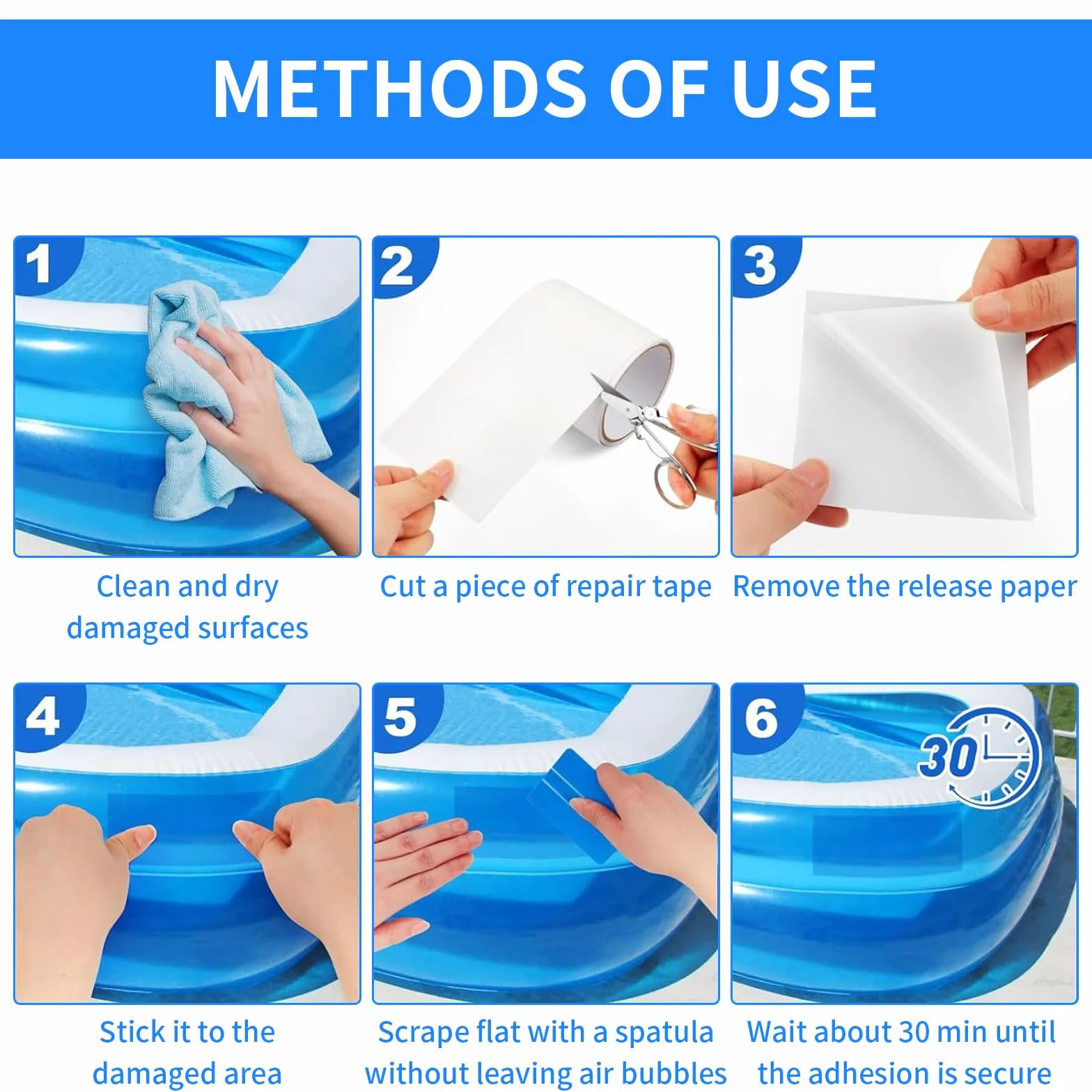 METHODS OF USE

1

Clean and dry damaged surfaces

2

Cut a piece of repair tape

3

Remove the release paper

4

Stick it to the damaged area

5

Scrape flat with a spatula without leaving air bubbles

6

30

Wait about 30 min until the adhesion is secure