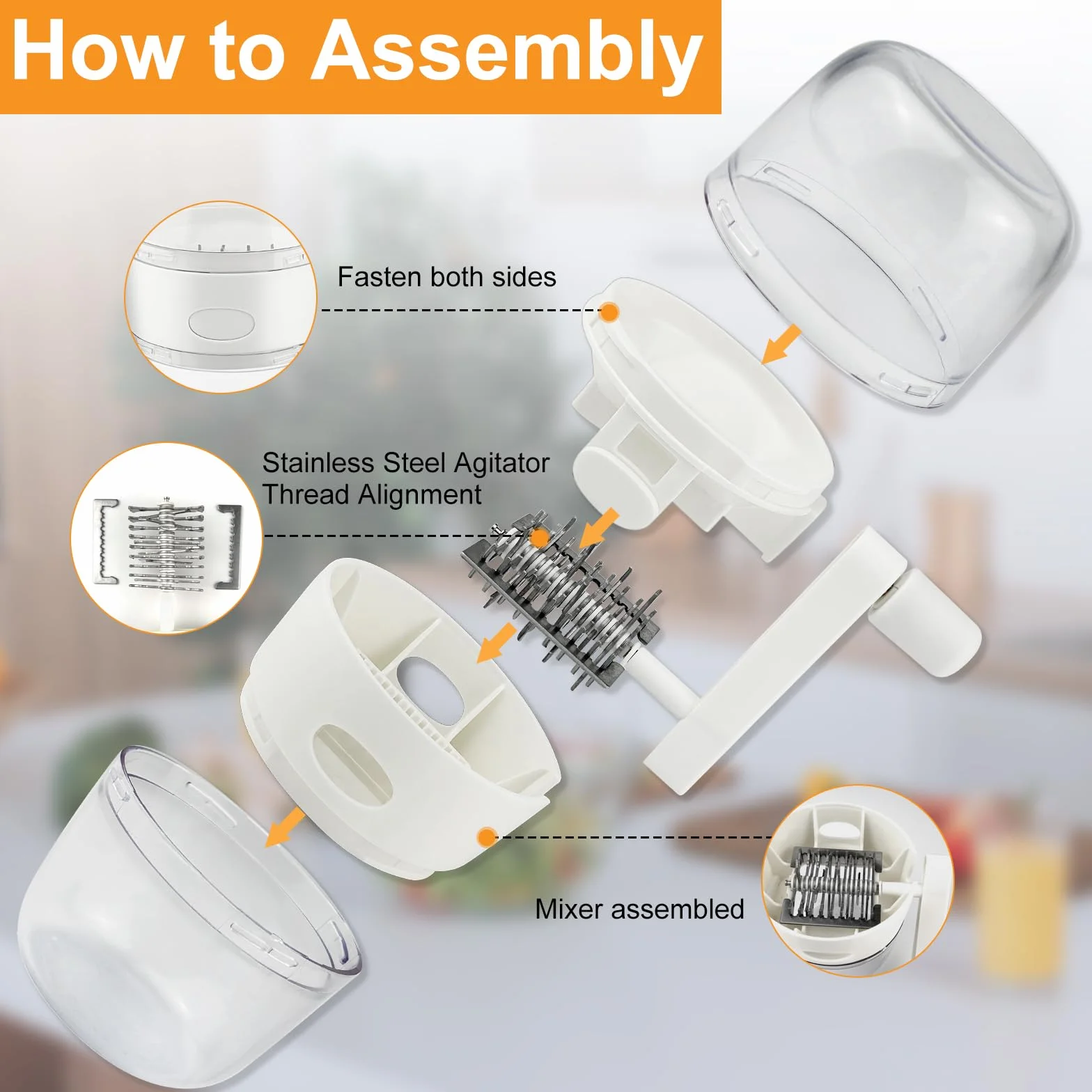 How to Assembly

Fasten both sides

Stainless Steel Agitator
Thread Alignment

Mixer assembled