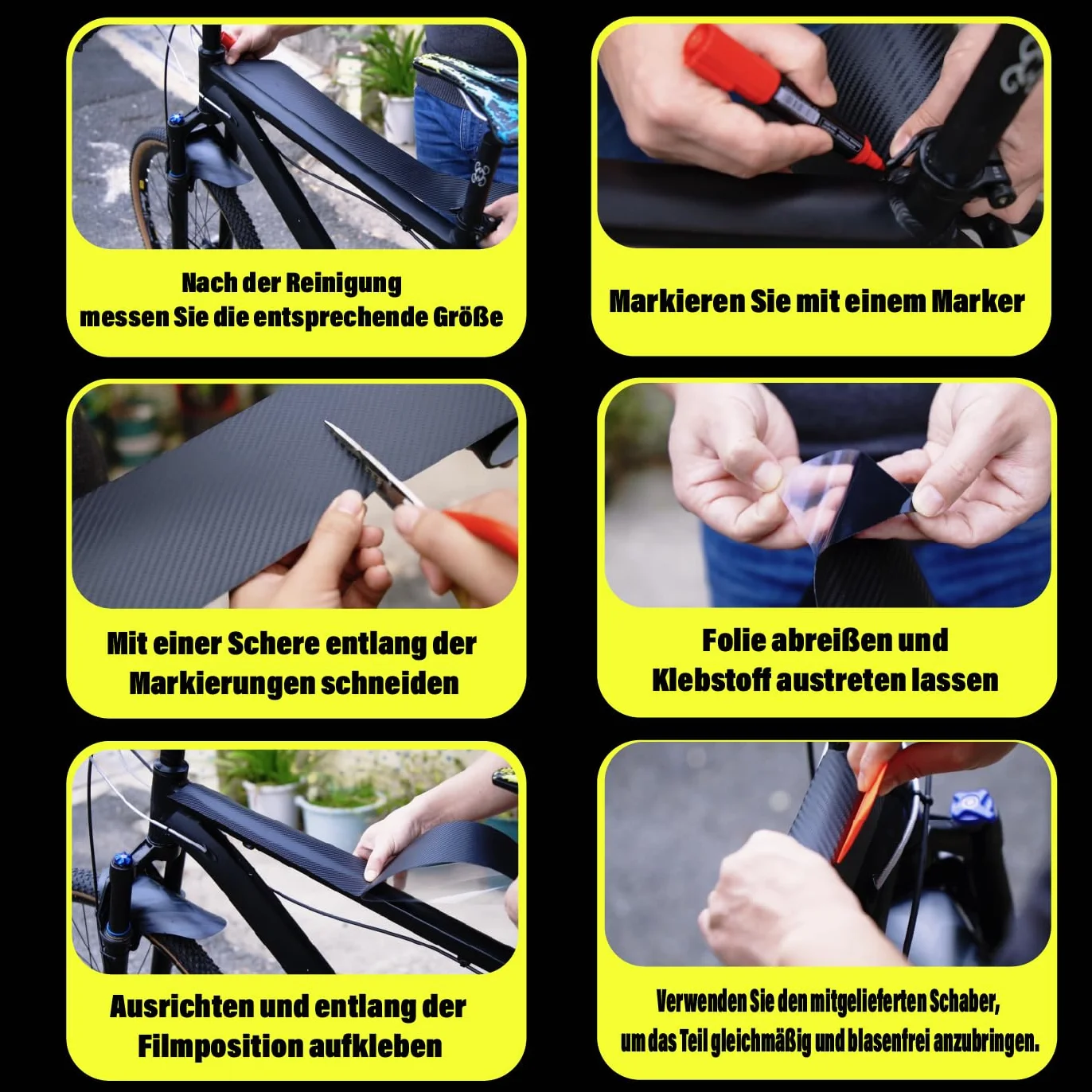 Nach der Reinigung
messen Sie die entsprechende Größe

Markieren Sie mit einem Marker

Mit einer Schere entlang der
Markierungen schneiden

Folie abreißen und
Klebstoff austreten lassen

Ausrichten und entlang der
Filmposition aufkleben

Verwenden Sie den mitgelieferten Schaber,
um das Teil gleichmäßig und blasenfrei anzubringen.