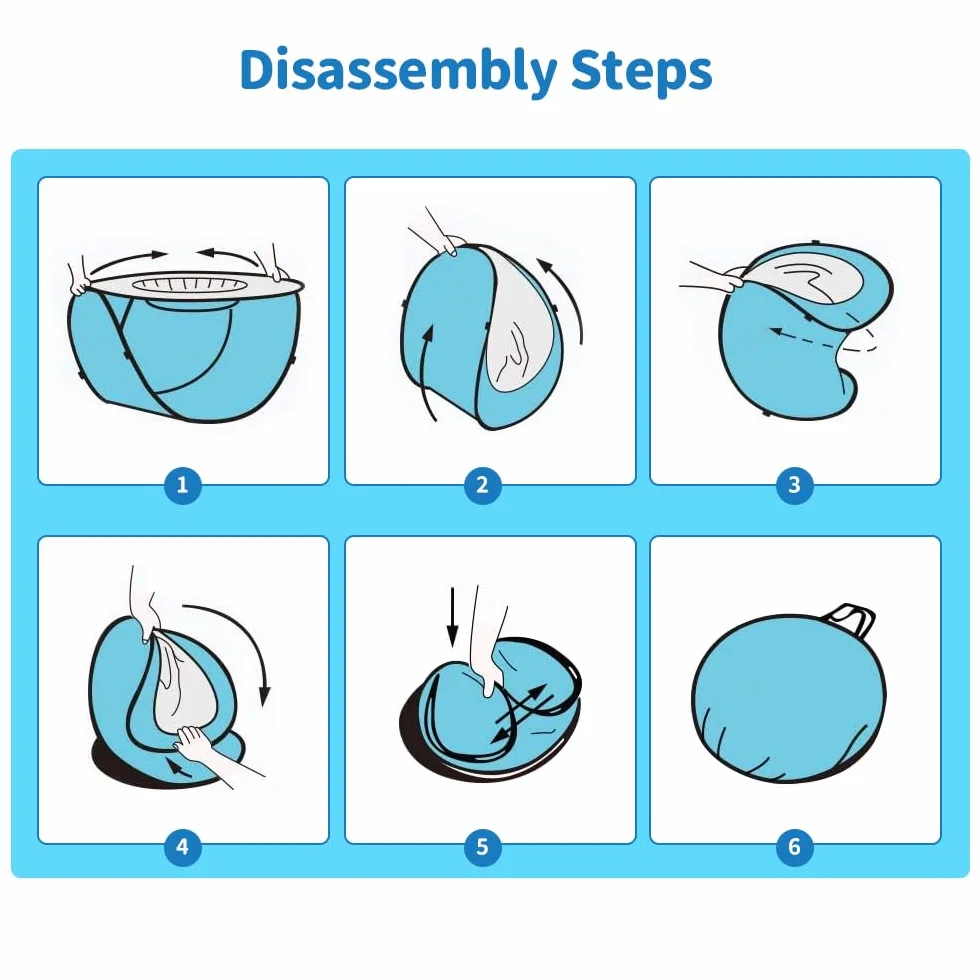 Disassembly Steps

1

2

3

4

5

6