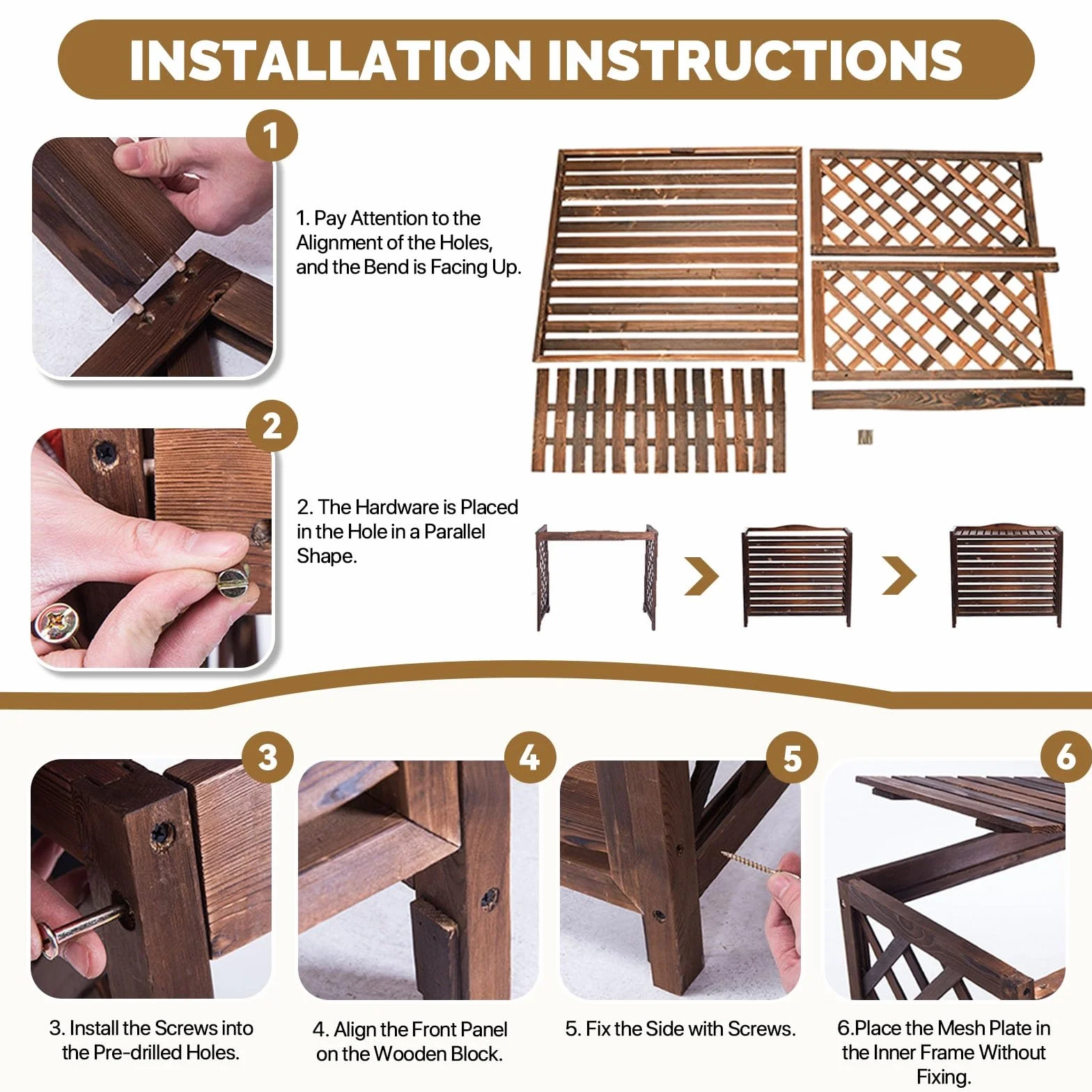 INSTALLATION INSTRUCTIONS

1

1. Pay Attention to the Alignment of the Holes, and the Bend is Facing Up.

2

2. The Hardware is Placed in the Hole in a Parallel Shape.

3

4

5

6

3. Install the Screws into the Pre-drilled Holes.

4. Align the Front Panel on the Wooden Block.

5. Fix the Side with Screws.

6.Place the Mesh Plate in the Inner Frame Without Fixing.