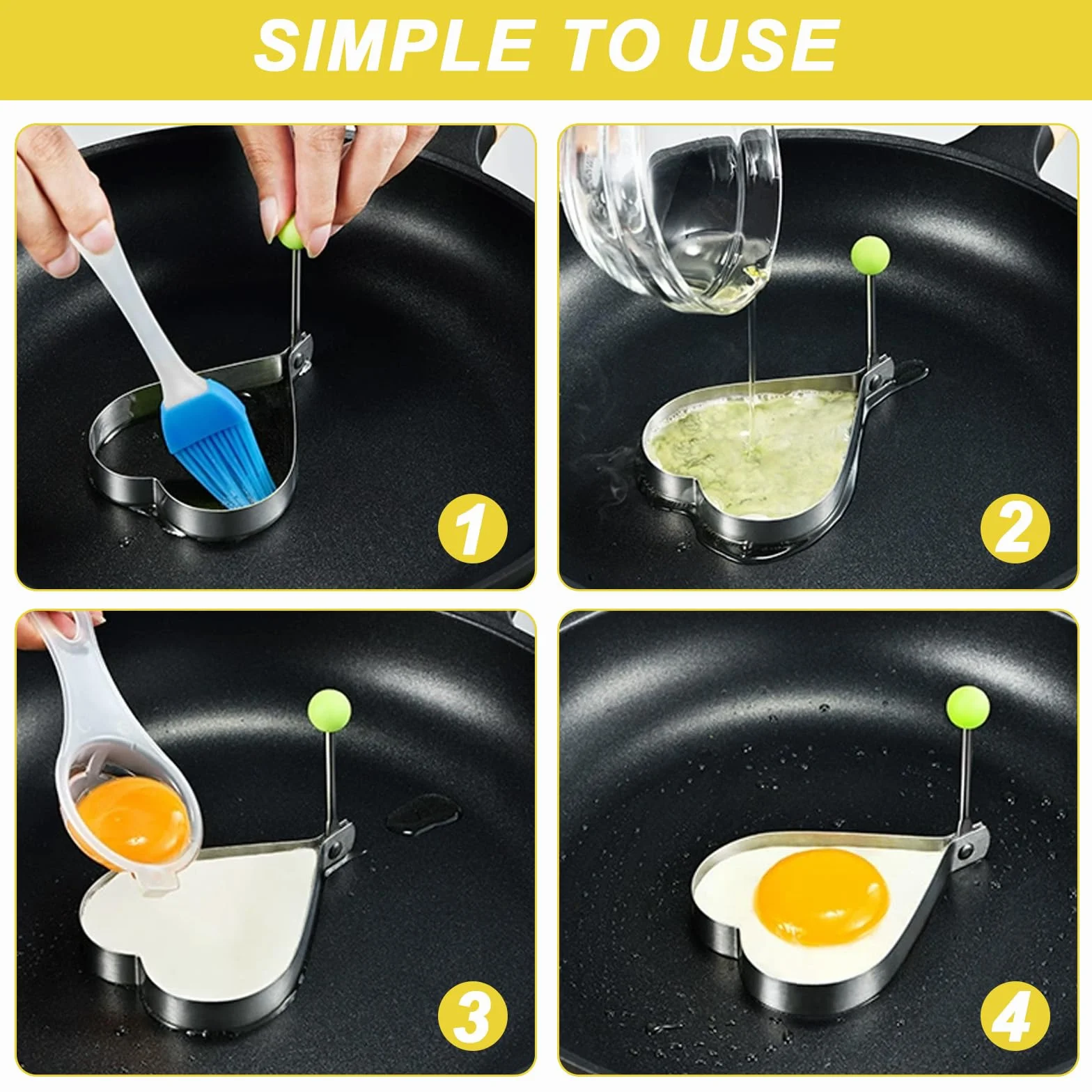 SIMPLE TO USE

1

2

3

4