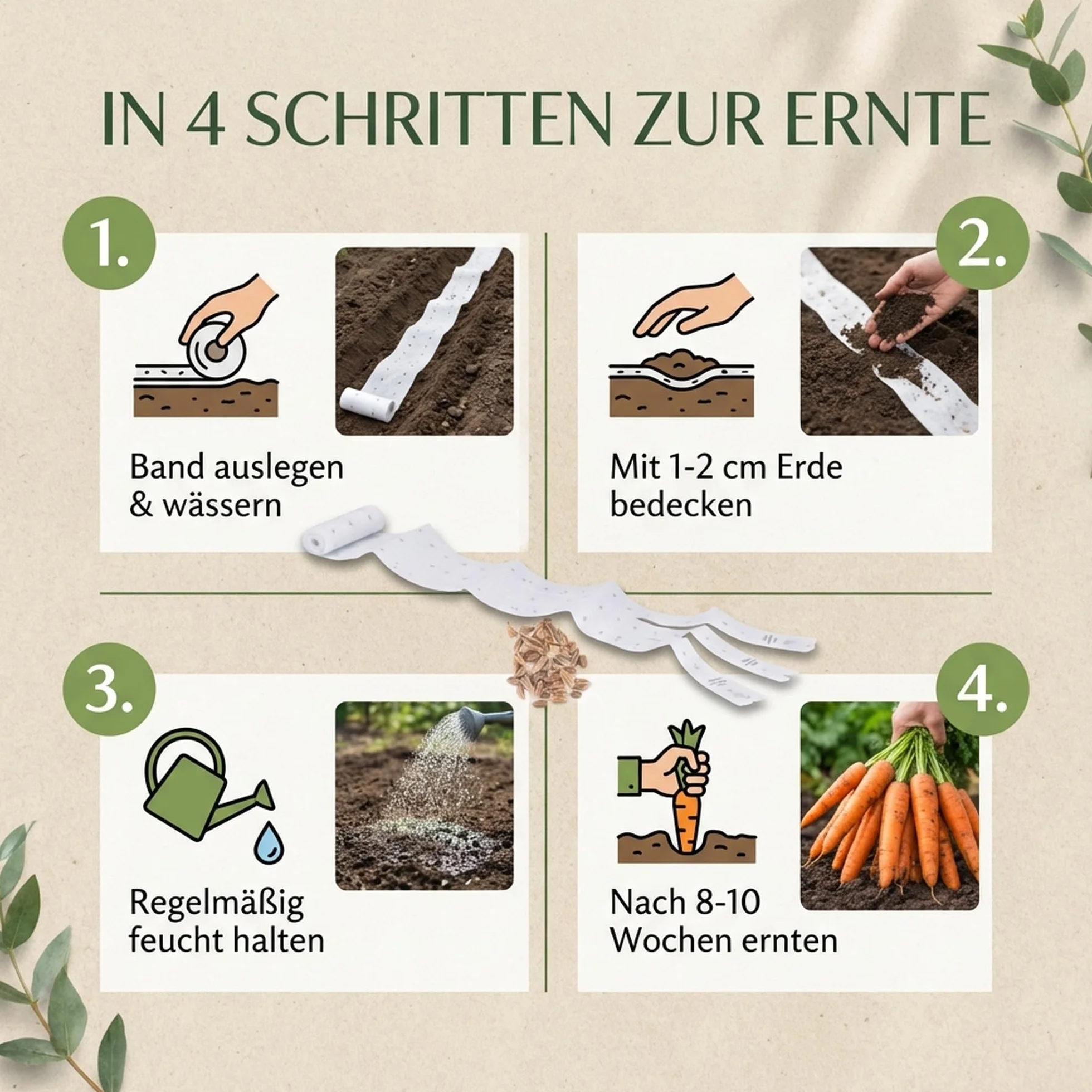 IN 4 SCHRITTEN ZUR ERNTE

1.

Band auslegen & wässern

2.

Mit 1-2 cm Erde bedecken

3.

Regelmäßig feucht halten

4.

Nach 8-10 Wochen ernten