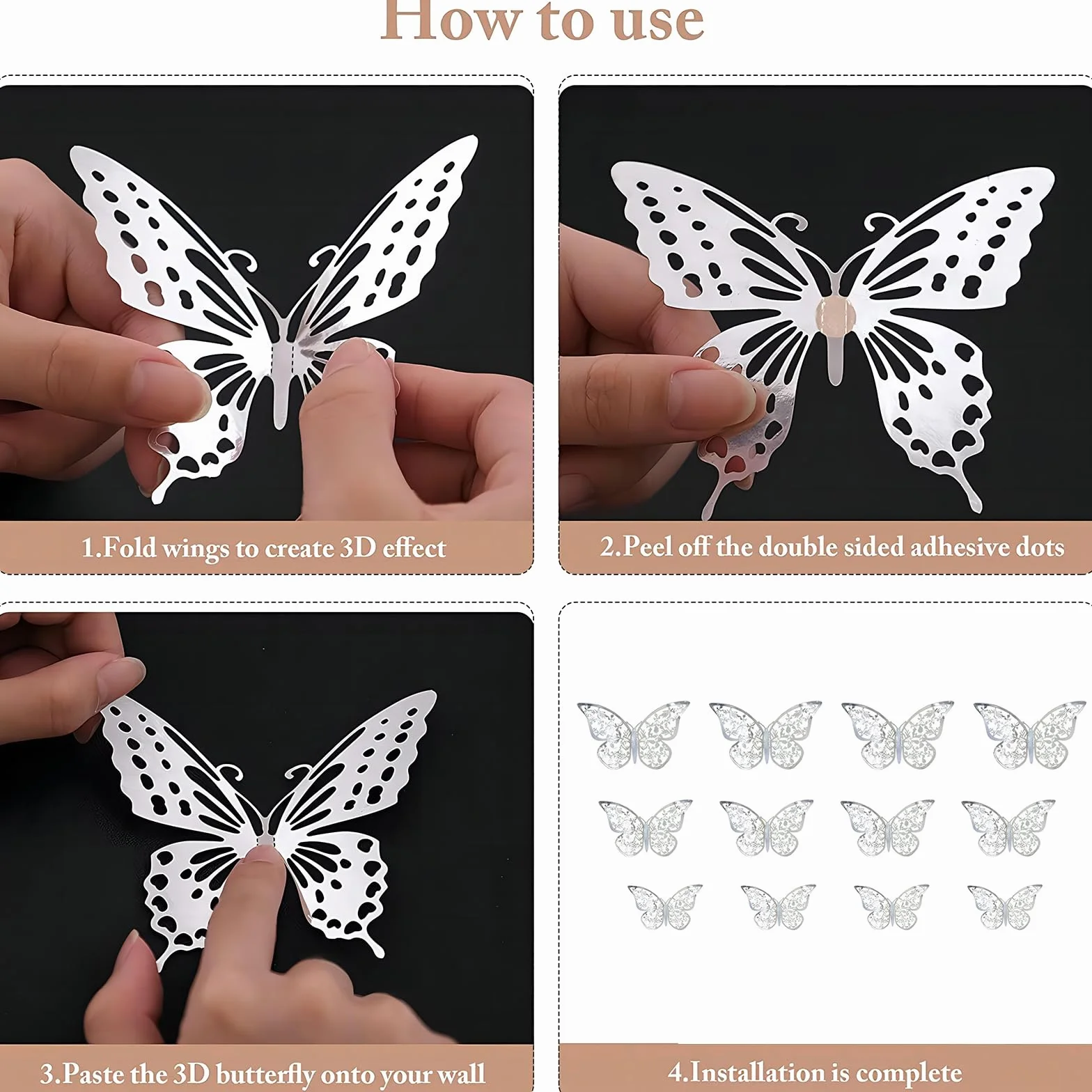 How to use

1.Fold wings to create 3D effect

2.Peel off the double sided adhesive dots

3.Paste the 3D butterfly onto your wall

4.Installation is complete