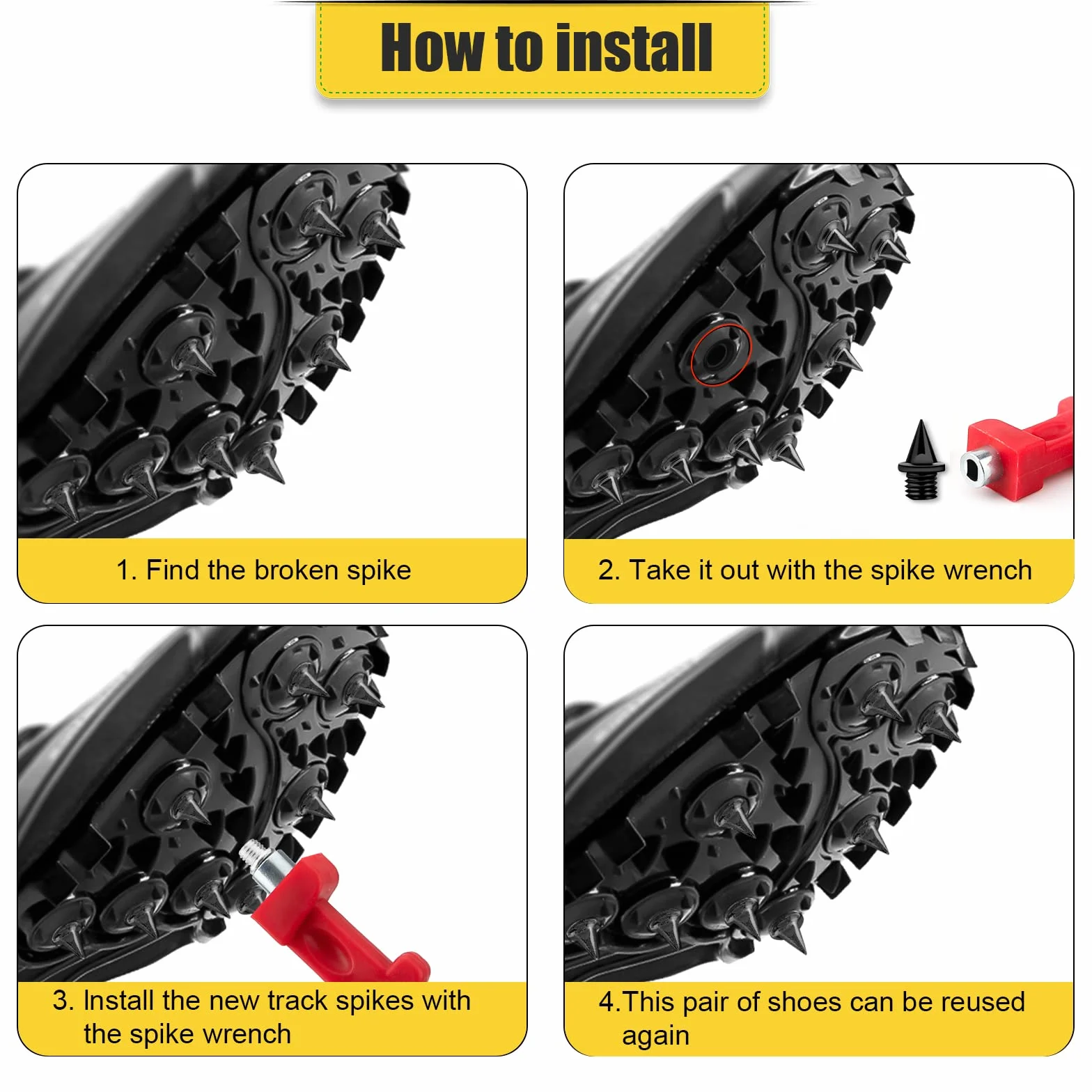 How to install

1. Find the broken spike

2. Take it out with the spike wrench

3. Install the new track spikes with the spike wrench

4.This pair of shoes can be reused again