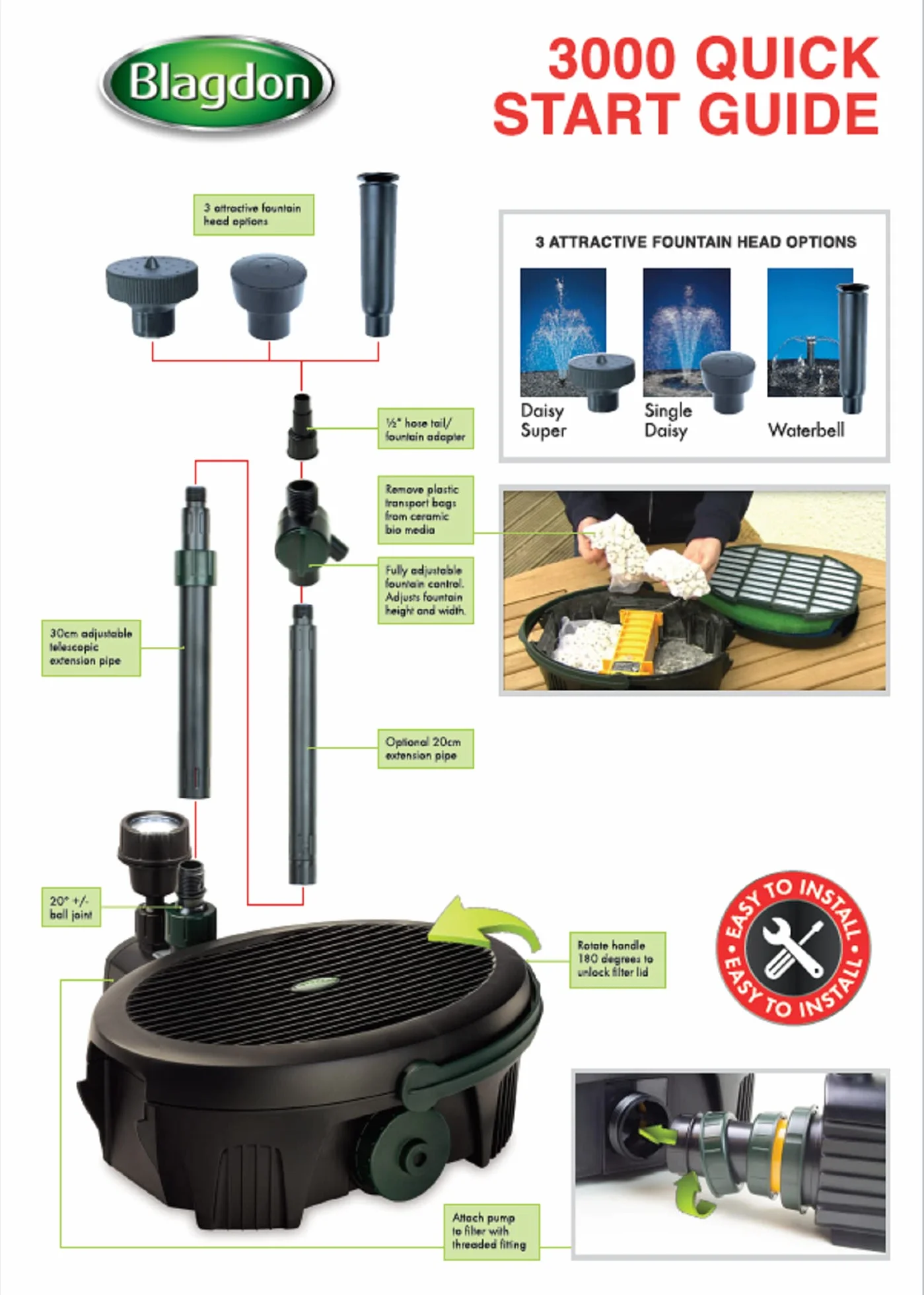 Blagdon

3000 QUICK START GUIDE

3 attractive fountain head options

3 ATTRACTIVE FOUNTAIN HEAD OPTIONS

Daisy Super

Single Daisy

Waterbell

½" hose tail/ fountain adapter

Remove plastic transport bags from ceramic bio media

Fully adjustable fountain control. Adjusts fountain height and width.

30cm adjustable telescopic extension pipe

Optional 20cm extension pipe

20° +/- ball joint

Rotate handle 180 degrees to unlock filter lid

EASY TO INSTALL • EASY TO INSTALL •

Attach pump to filter with threaded fitting