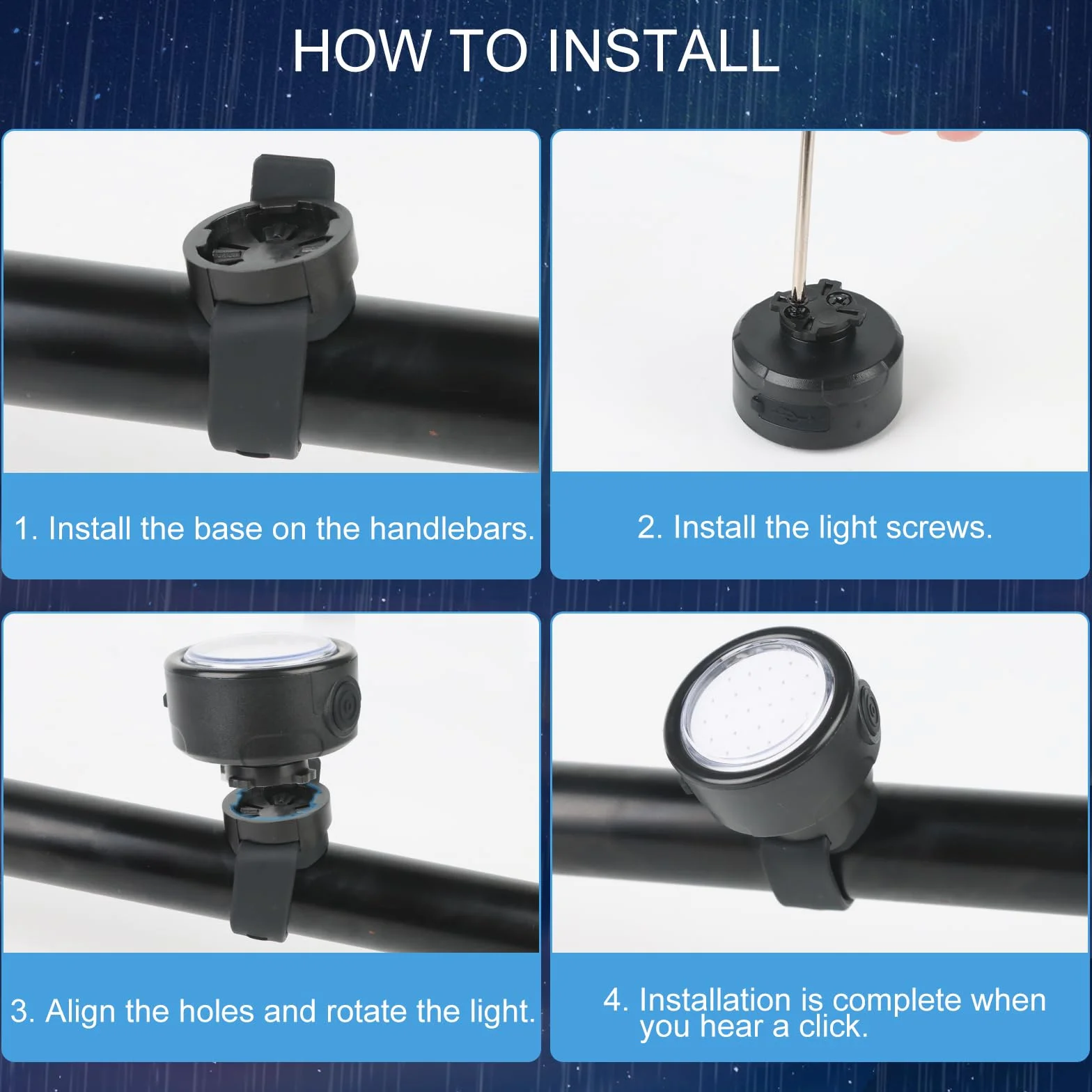 HOW TO INSTALL

1. Install the base on the handlebars.

2. Install the light screws.

3. Align the holes and rotate the light.

4. Installation is complete when you hear a click.