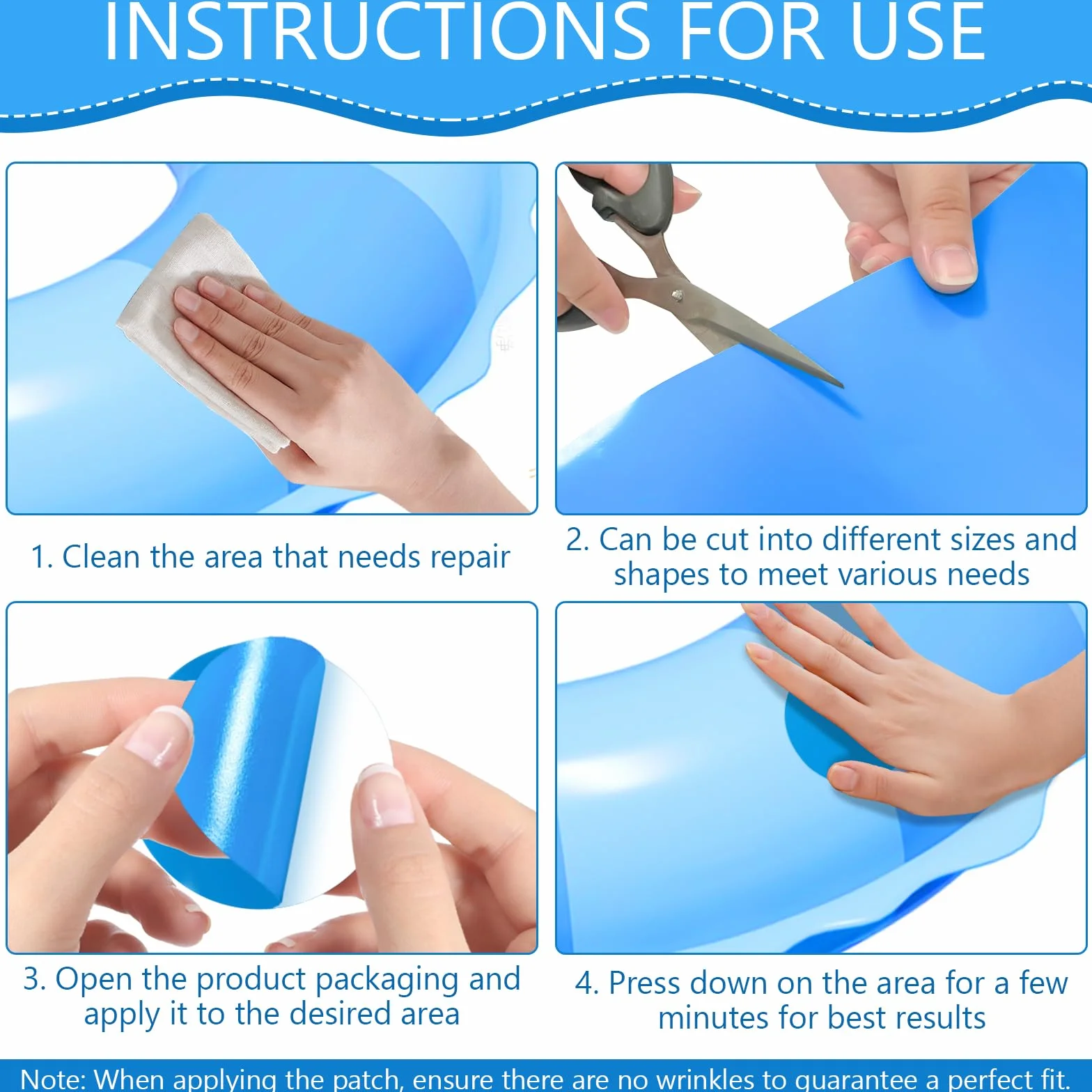 INSTRUCTIONS FOR USE

1. Clean the area that needs repair

2. Can be cut into different sizes and shapes to meet various needs

3. Open the product packaging and apply it to the desired area

4. Press down on the area for a few minutes for best results

Note: When applying the patch, ensure there are no wrinkles to guarantee a perfect fit.