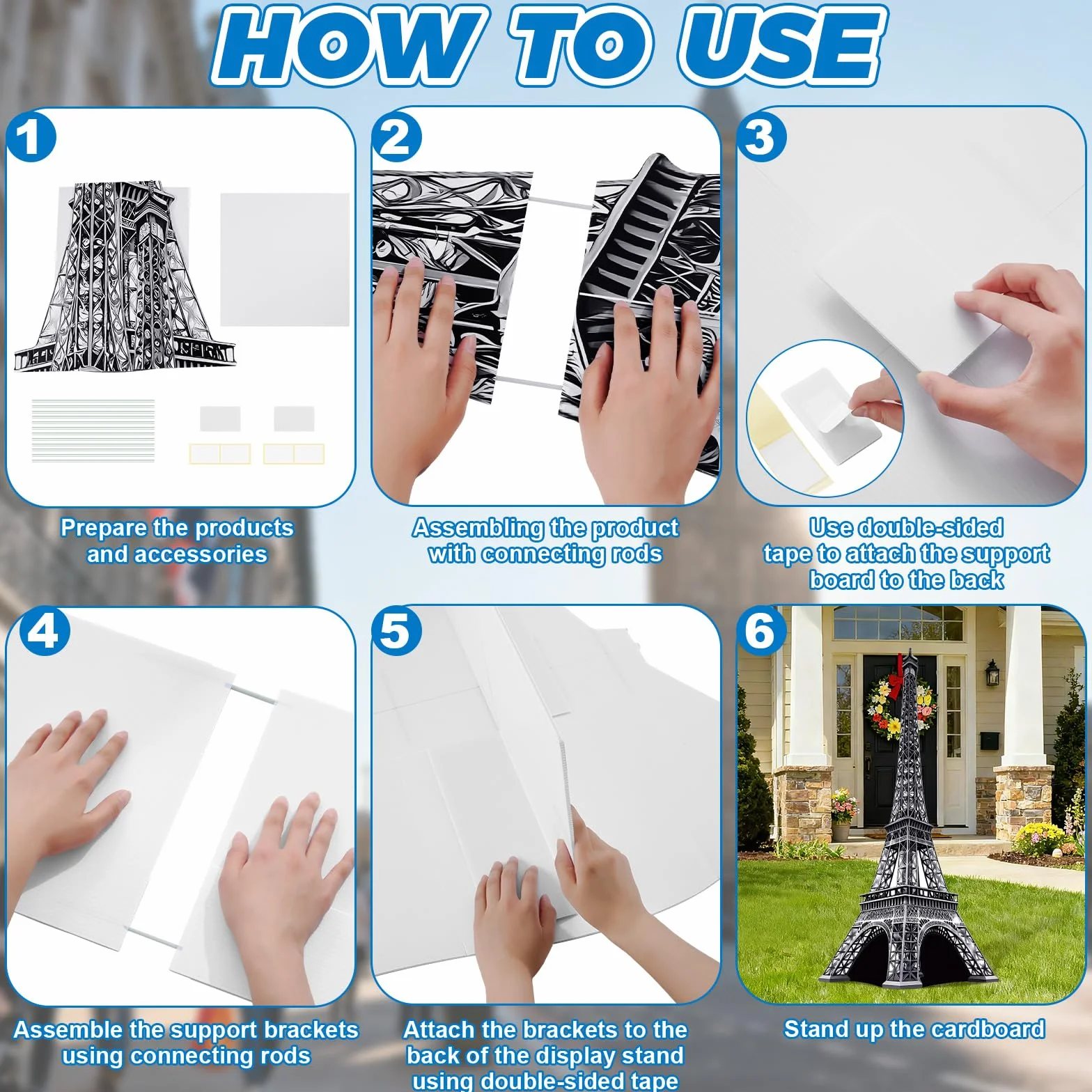 HOW TO USE

1

Prepare the products and accessories

2

Assembling the product with connecting rods

3

Use double-sided tape to attach the support board to the back

4

Assemble the support brackets using connecting rods

5

Attach the brackets to the back of the display stand using double-sided tape

6

Stand up the cardboard