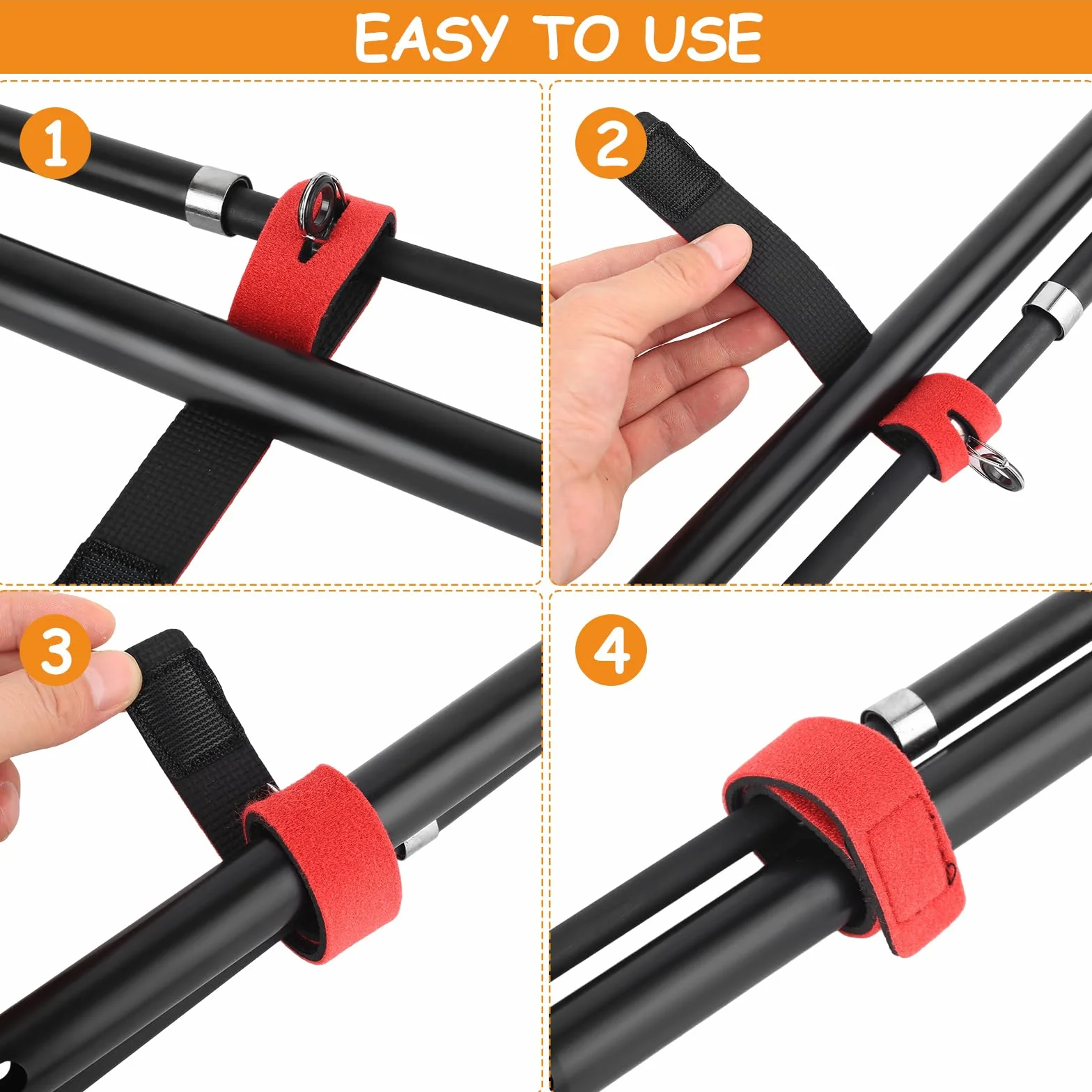 EASY TO USE

1

2

3

4