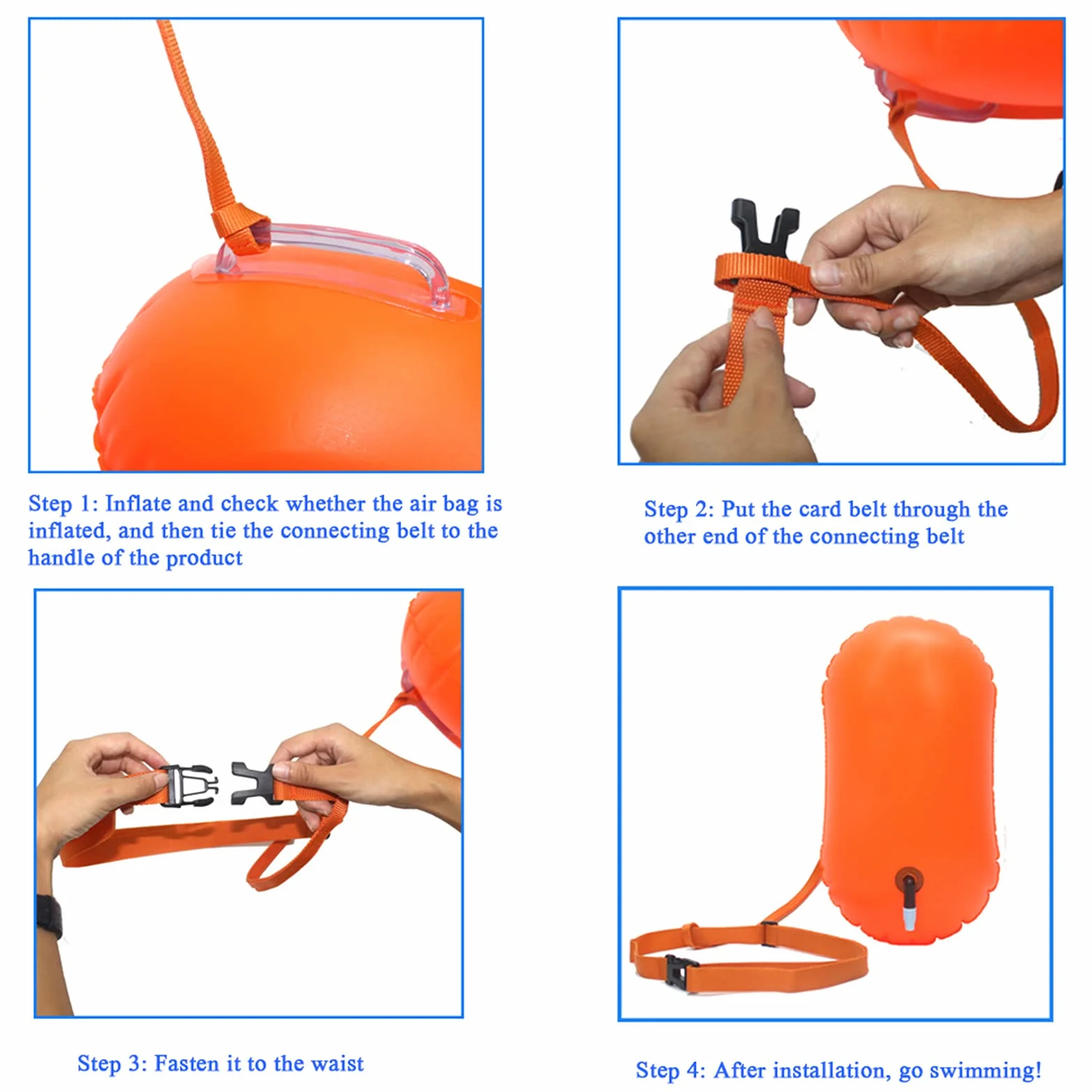 Step 1: Inflate and check whether the air bag is inflated, and then tie the connecting belt to the handle of the product

Step 2: Put the card belt through the other end of the connecting belt

Step 3: Fasten it to the waist

Step 4: After installation, go swimming!