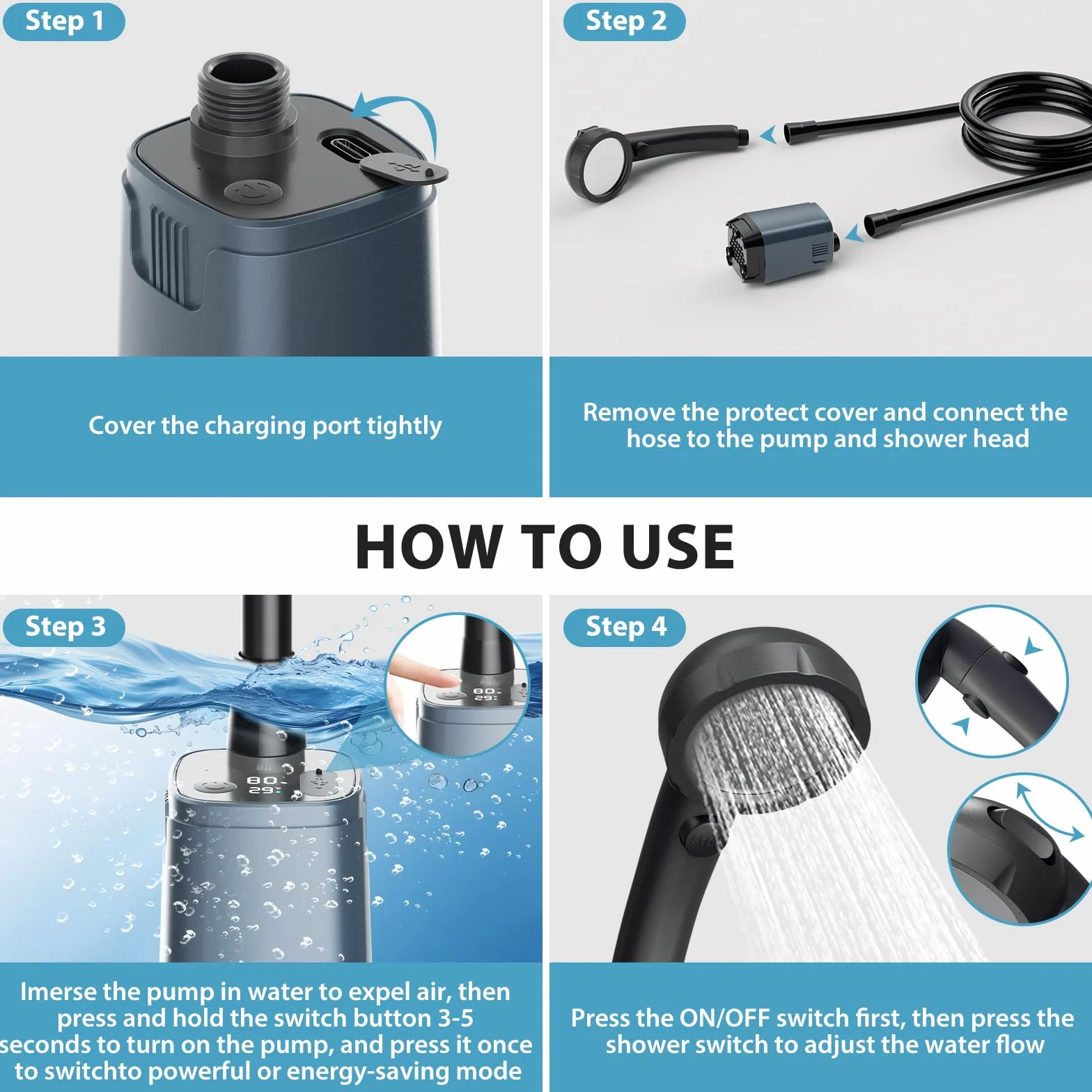 Step 1

Cover the charging port tightly

Step 2

Remove the protect cover and connect the hose to the pump and shower head

HOW TO USE

Step 3

80
29

80
29

Imerse the pump in water to expel air, then press and hold the switch button 3-5 seconds to turn on the pump, and press it once to switchto powerful or energy-saving mode

Step 4

Press the ON/OFF switch first, then press the shower switch to adjust the water flow