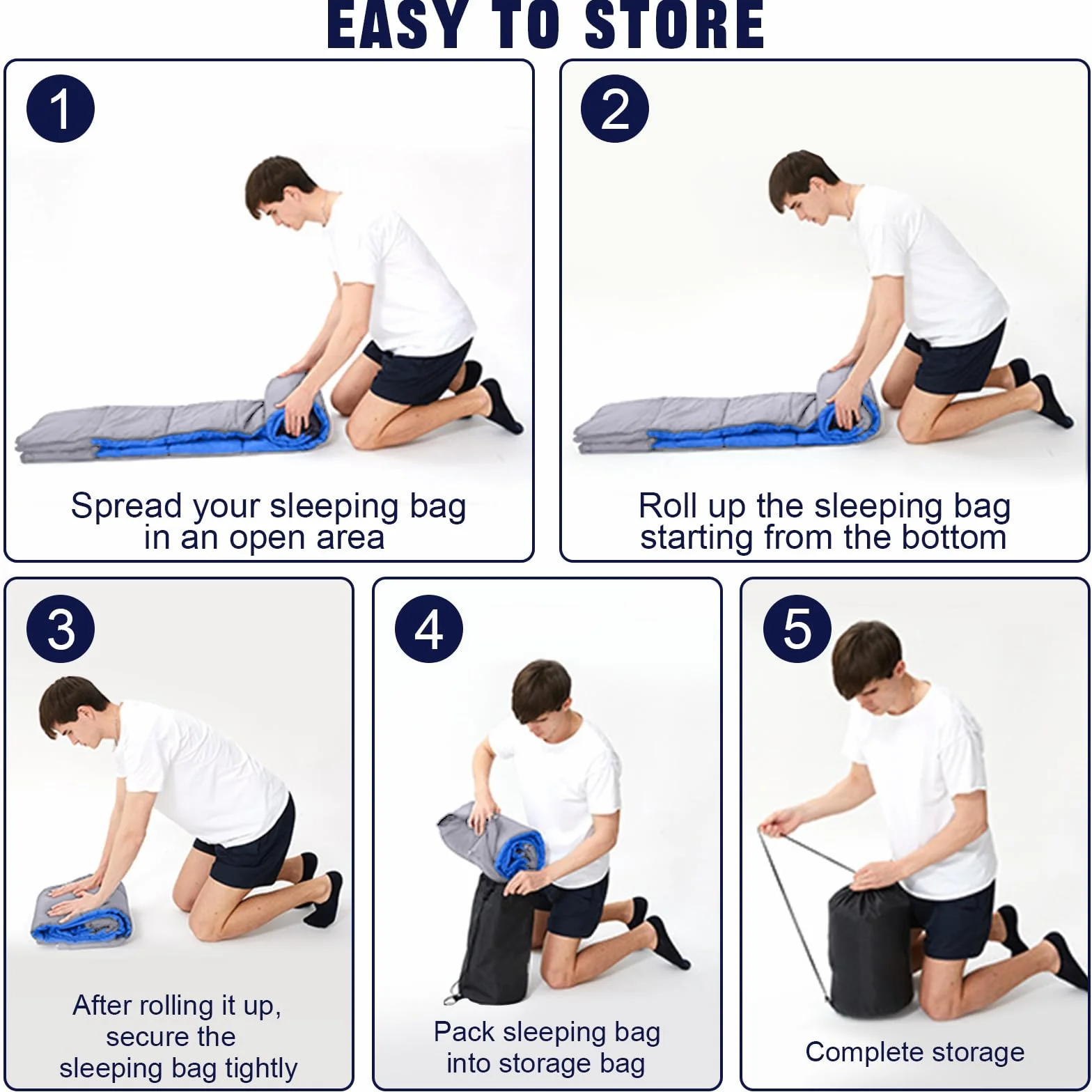 EASY TO STORE

1

Spread your sleeping bag in an open area

2

Roll up the sleeping bag starting from the bottom

3

After rolling it up, secure the sleeping bag tightly

4

Pack sleeping bag into storage bag

5

Complete storage