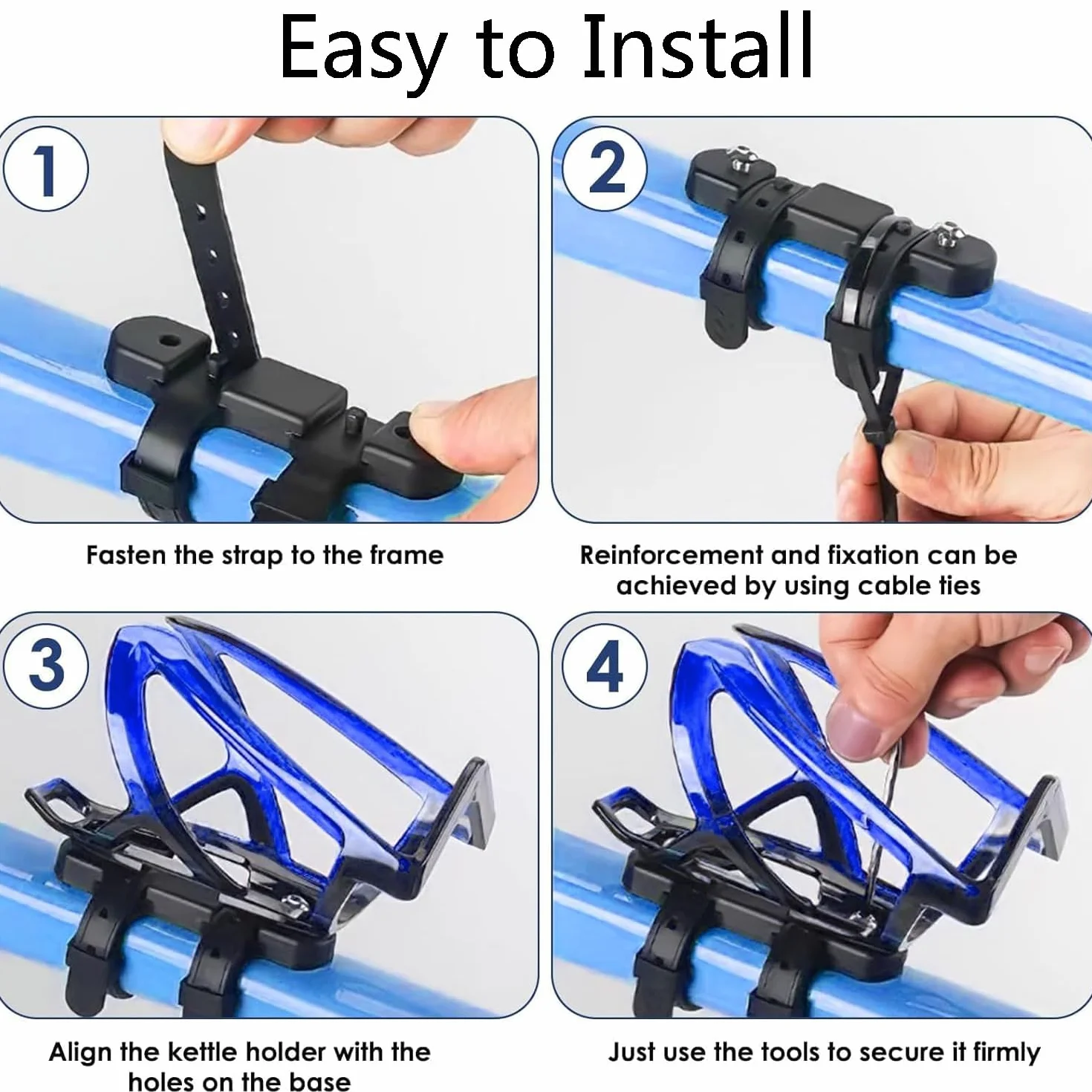 Easy to Install

1

Fasten the strap to the frame

2

Reinforcement and fixation can be achieved by using cable ties

3

Align the kettle holder with the holes on the base

4

Just use the tools to secure it firmly